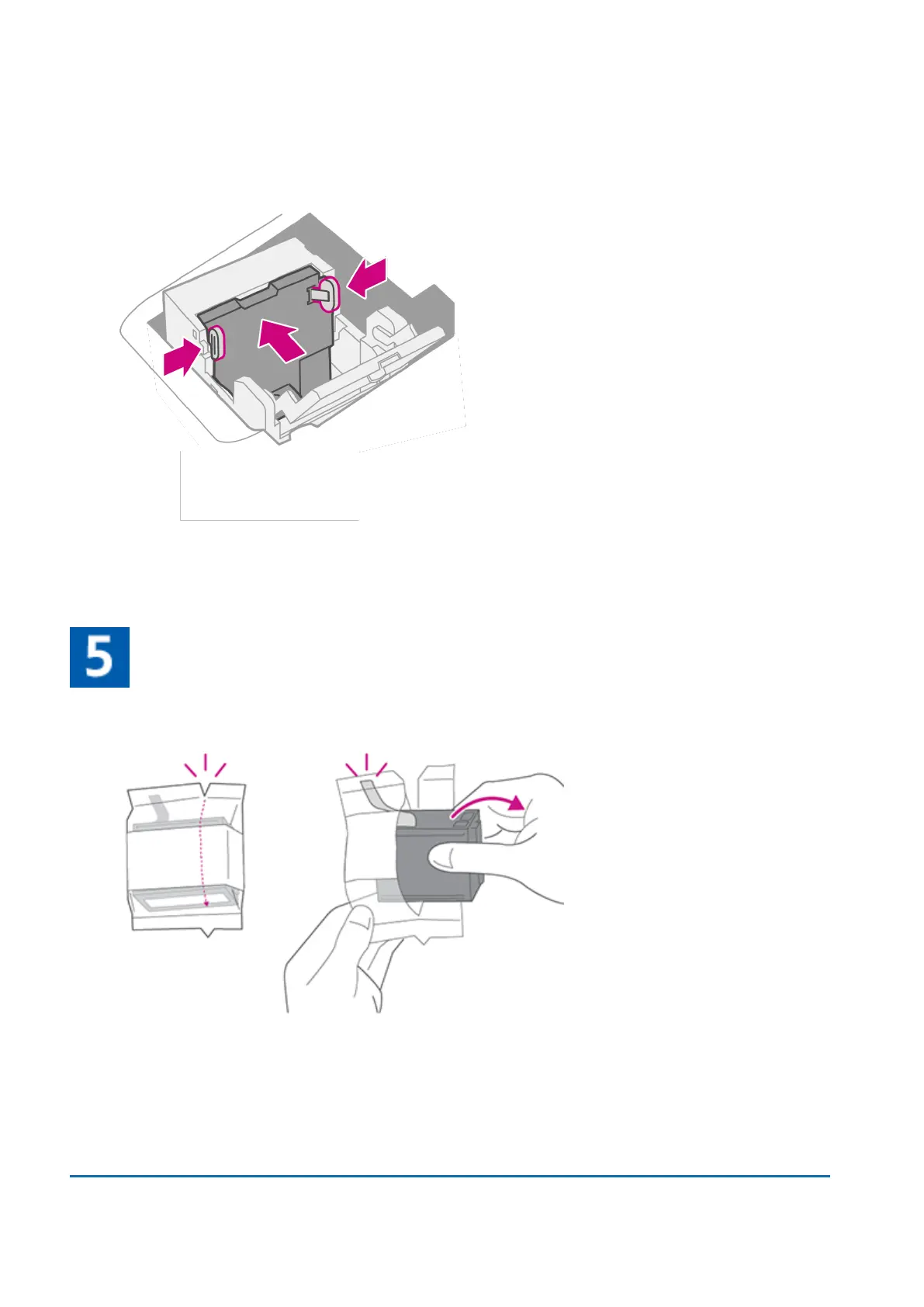 5