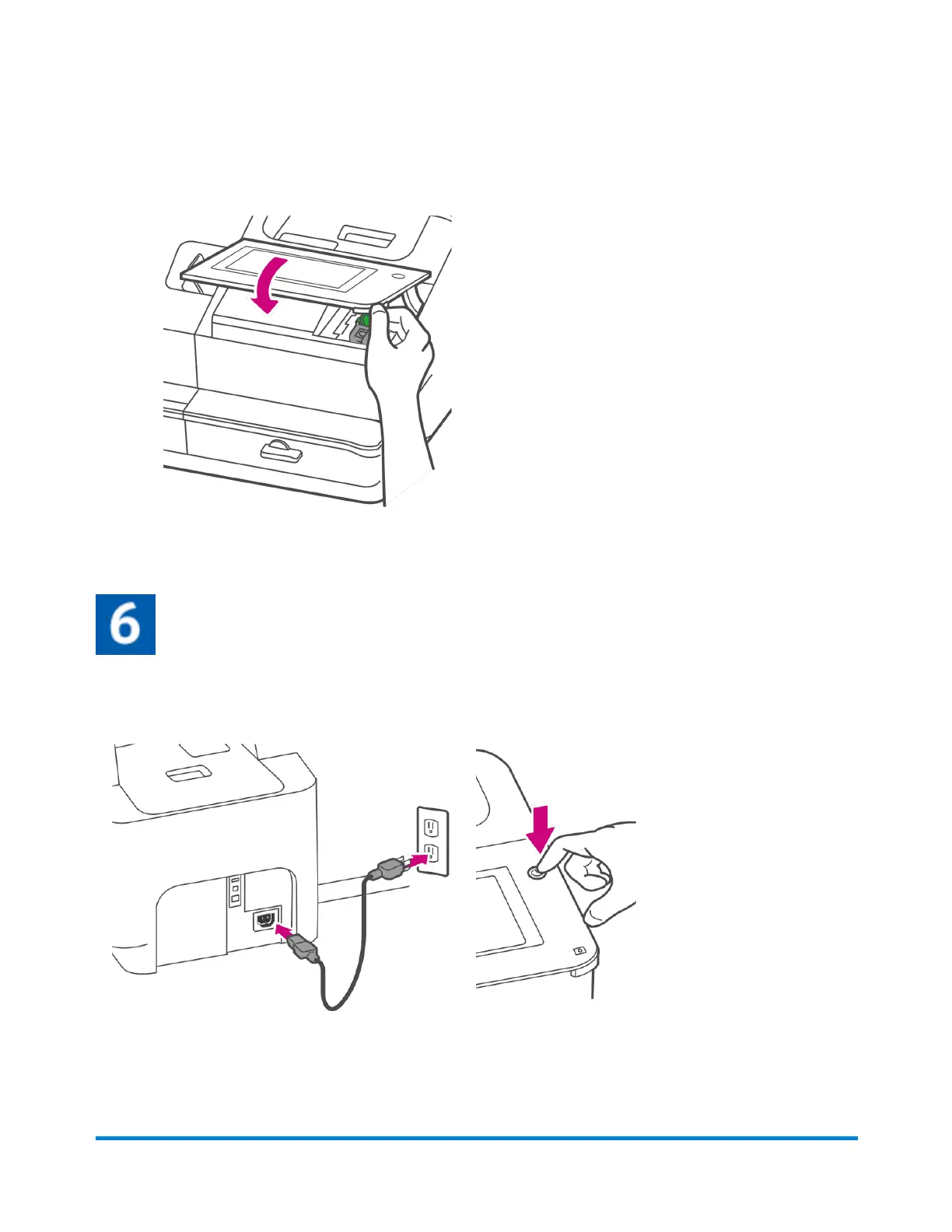 6