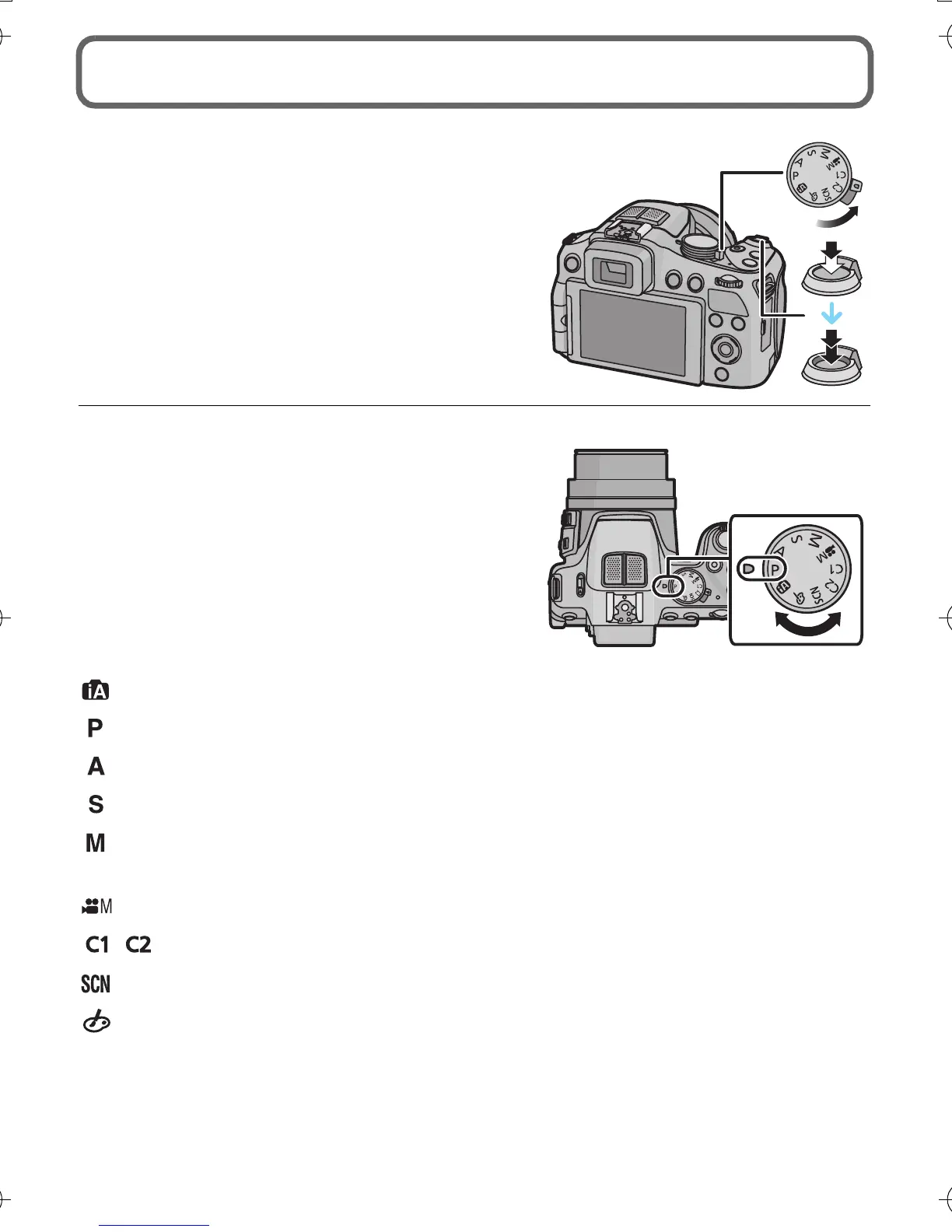 iA

P

A

S

M

M

C1 C2

SCN