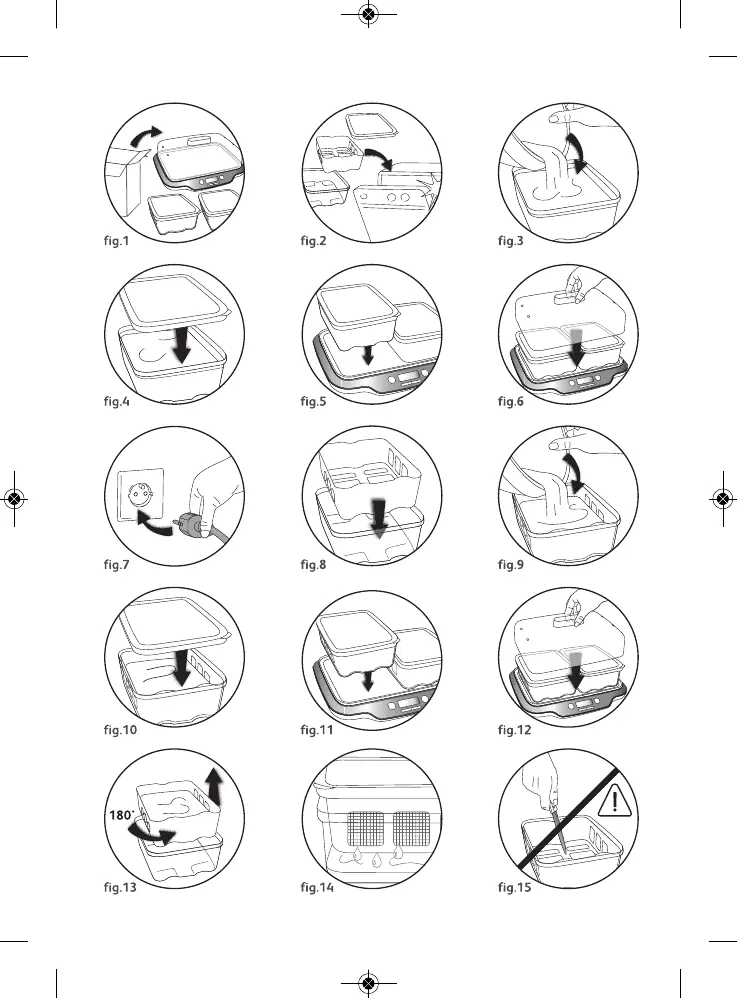 fig.1
fig.2
fig.3
fig.4
fig.5
fig.6
fig.7
fig.8
fig.9
fig.10
fig.11
fig.12
180°
fig.13
fig.14
fig.15