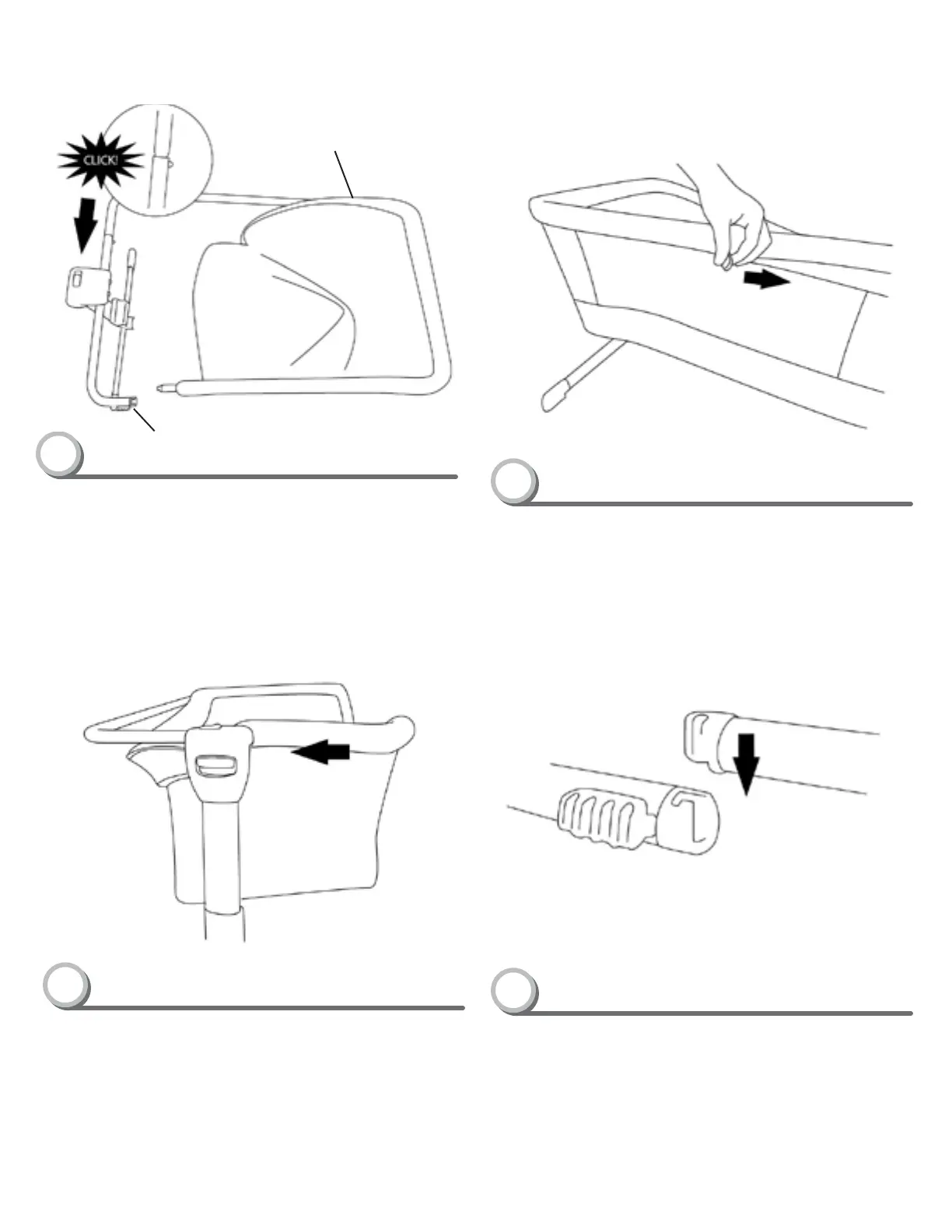 CLICK!