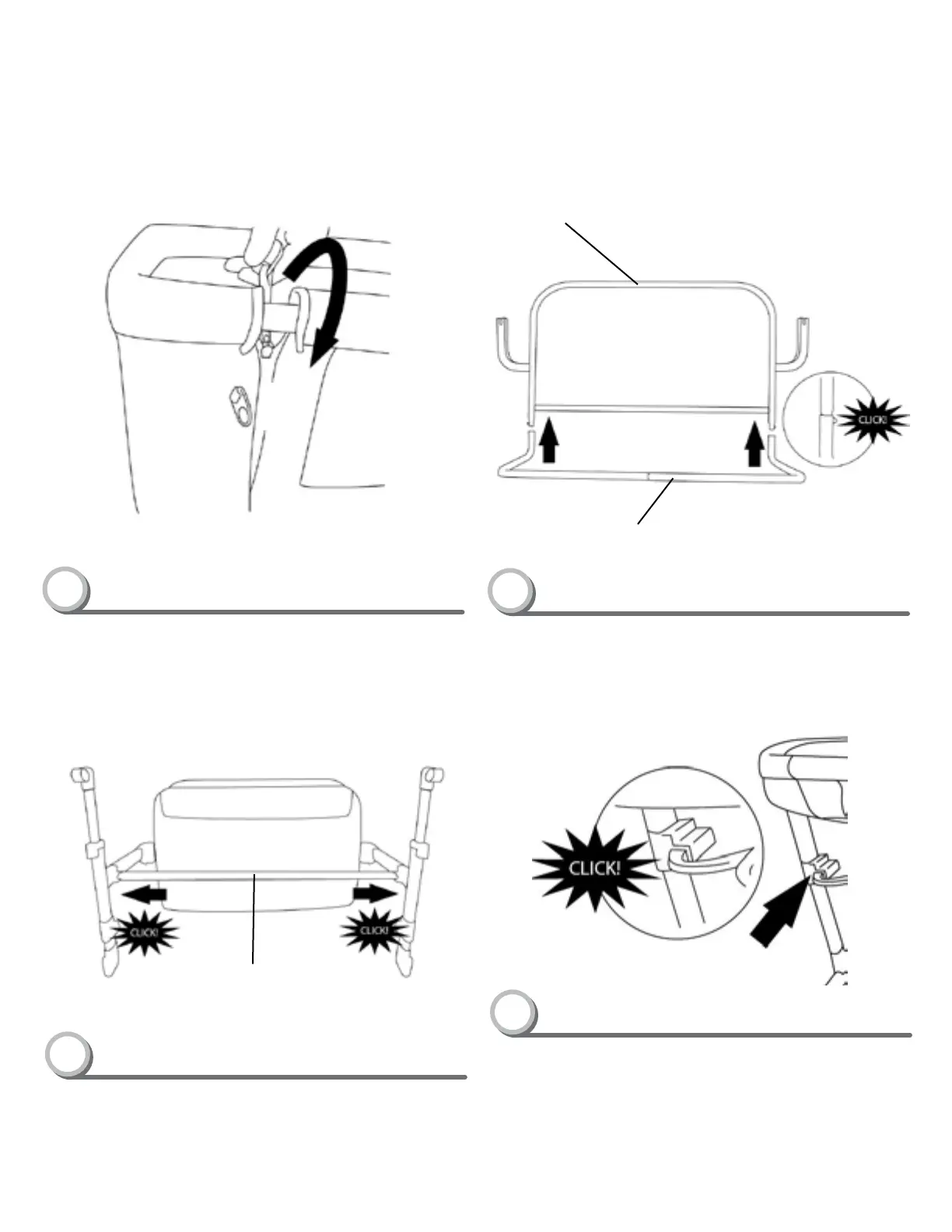 CLICK!

CLICK!

CLICK!

CLICK!