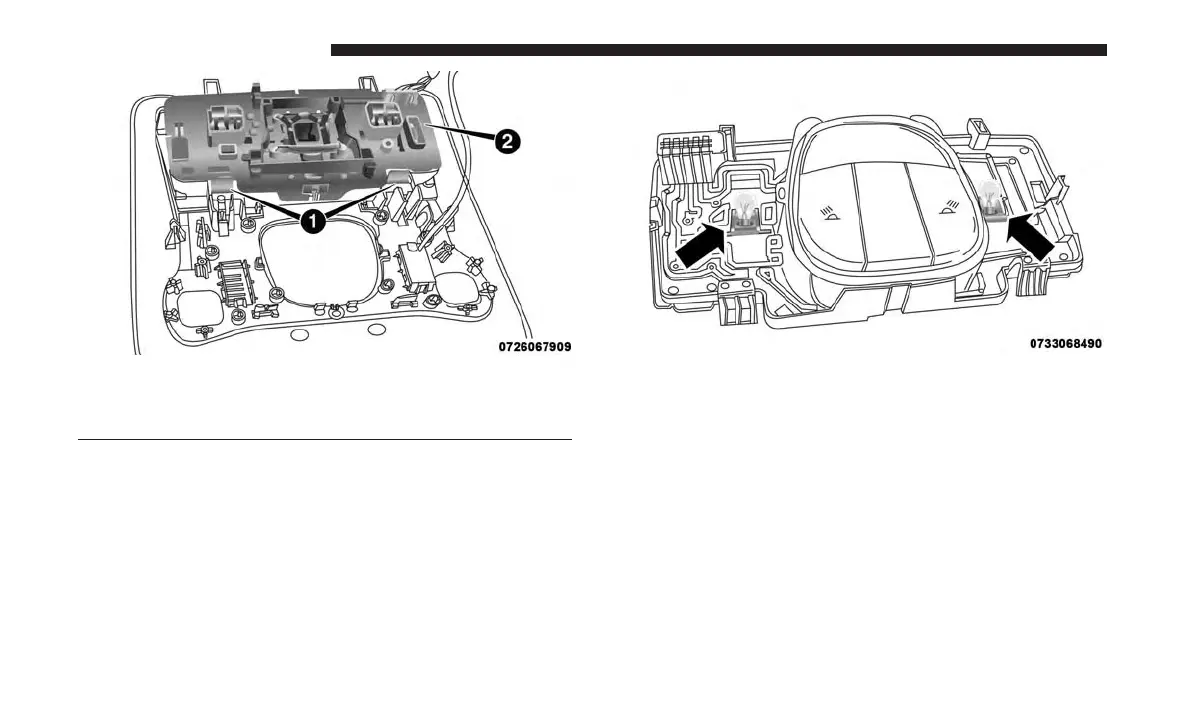 2

1

0726067909

0733068490