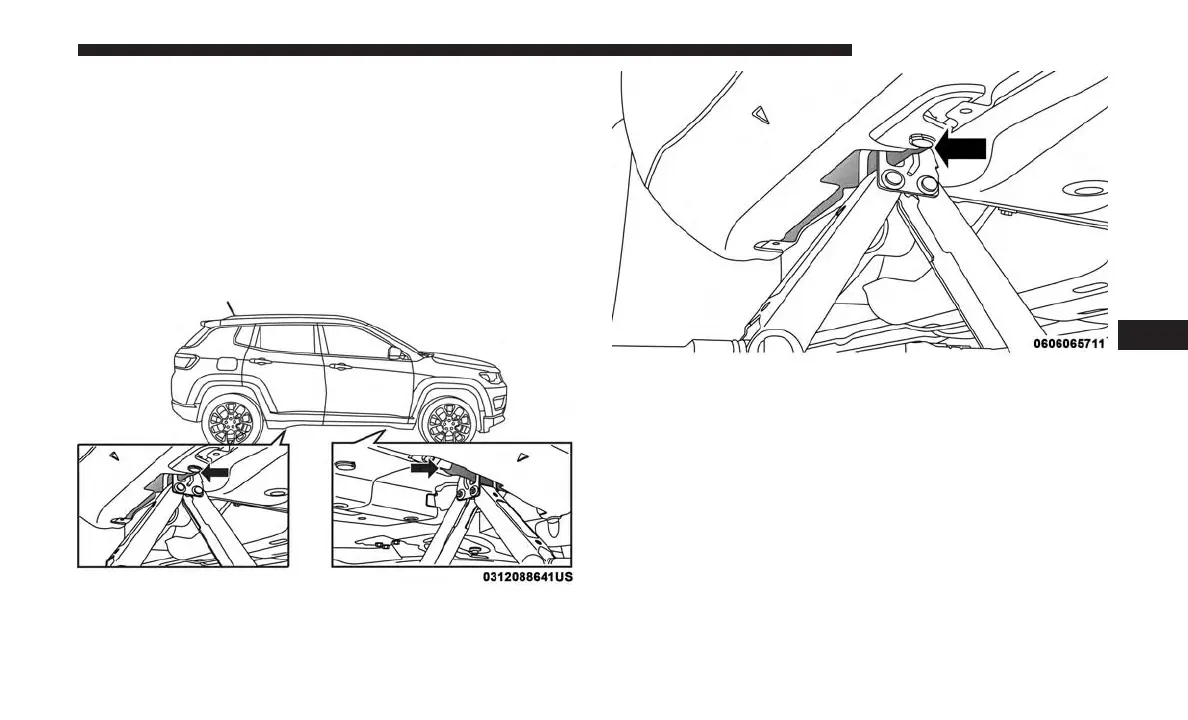 0312088641US

0606065711