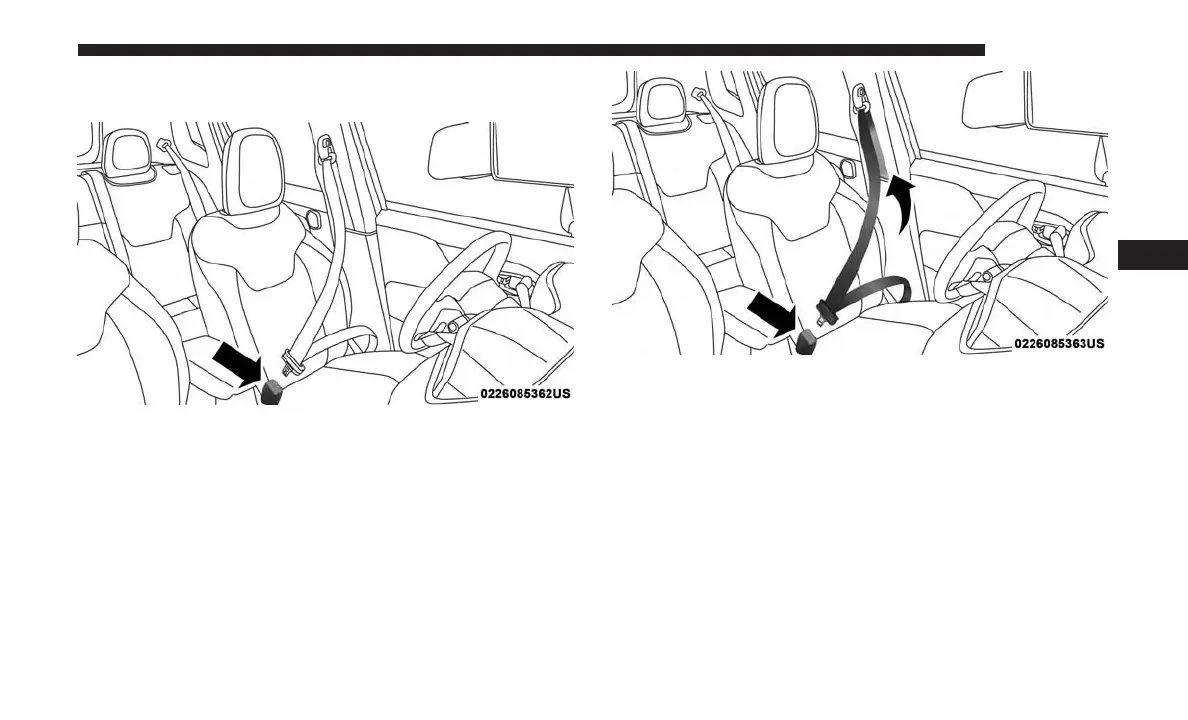 0226085362US

0226085363US