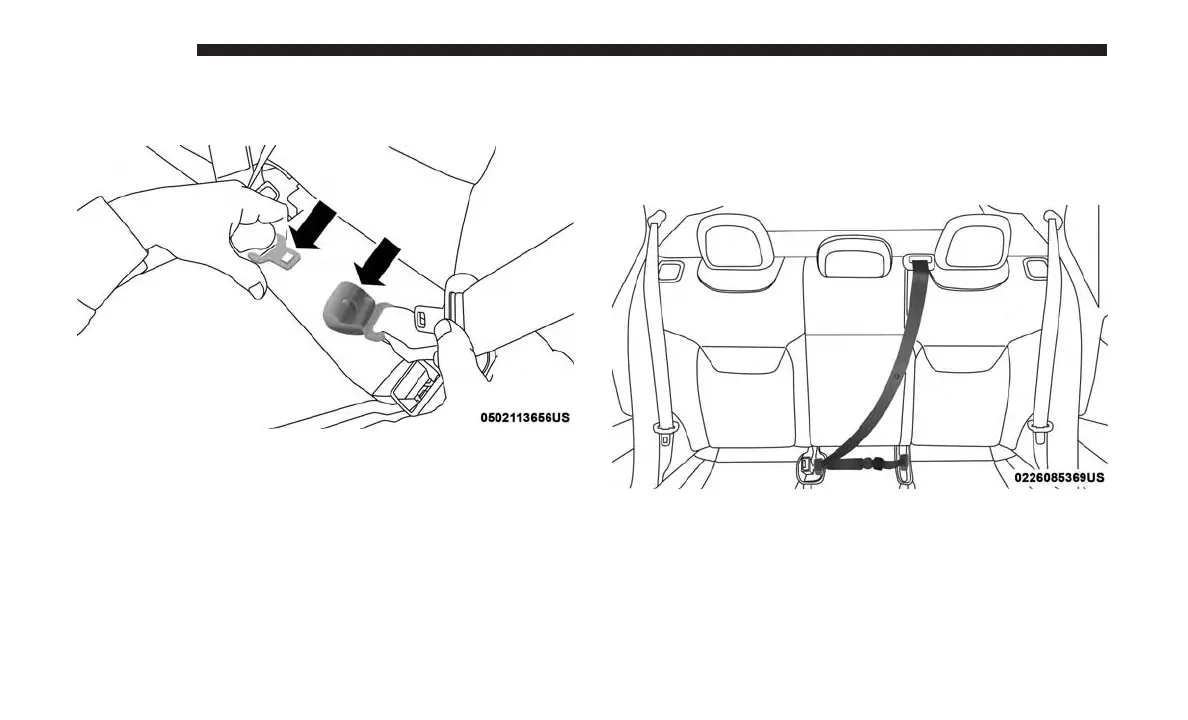 0502113656US

0226085369US