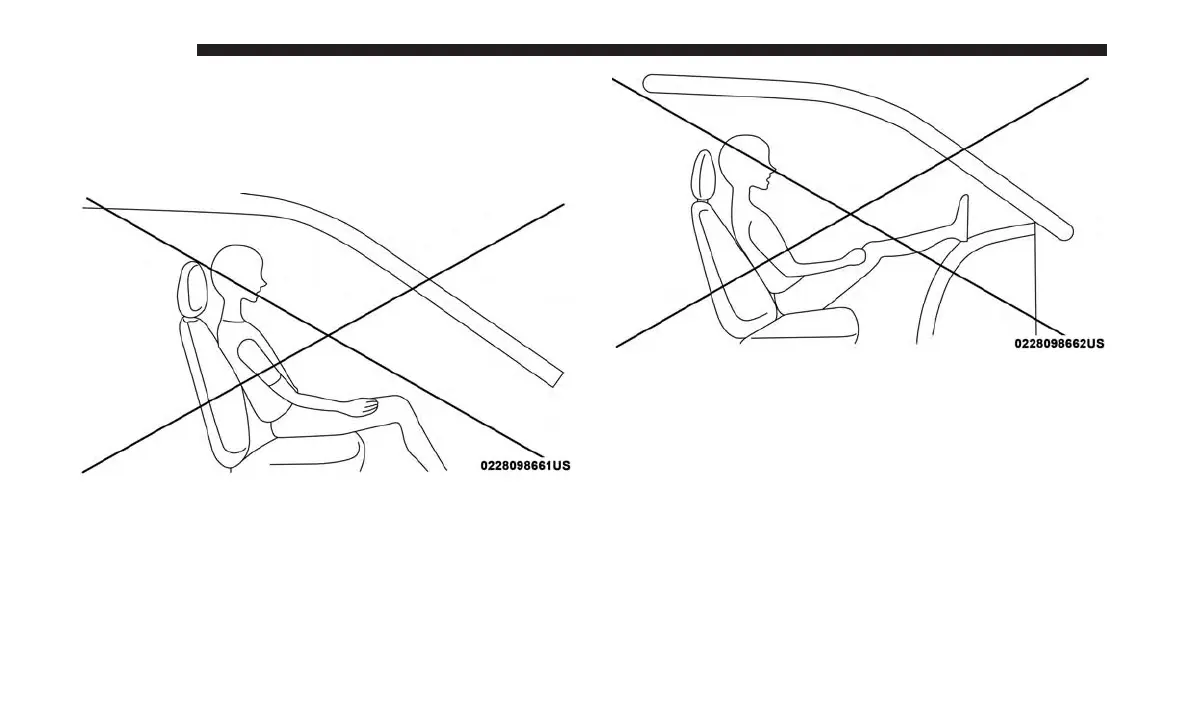 0228098661US

0228098662US