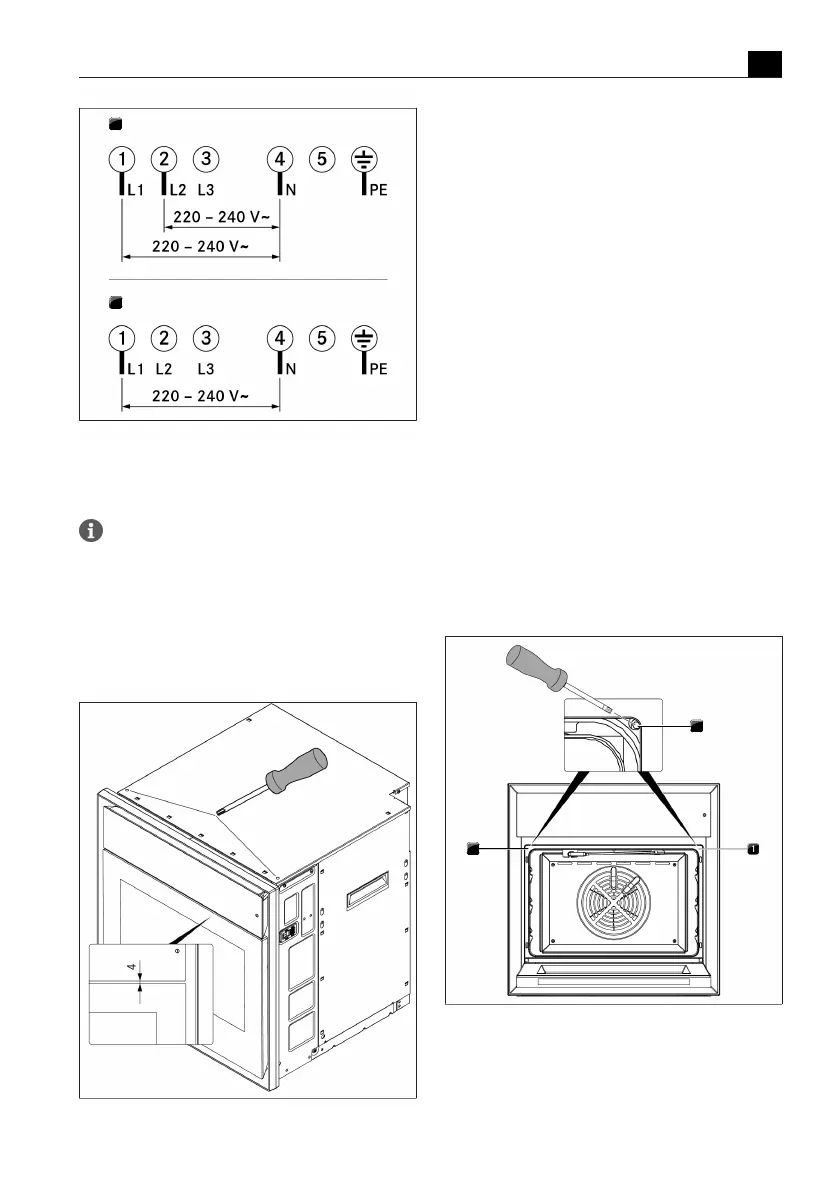 1 2 3 4 5
L1 L2 L3 N PE
220 – 240 V~
220 – 240 V~

1 2 3 4 5
L1 L2 L3 N PE
220 – 240 V~

4

1