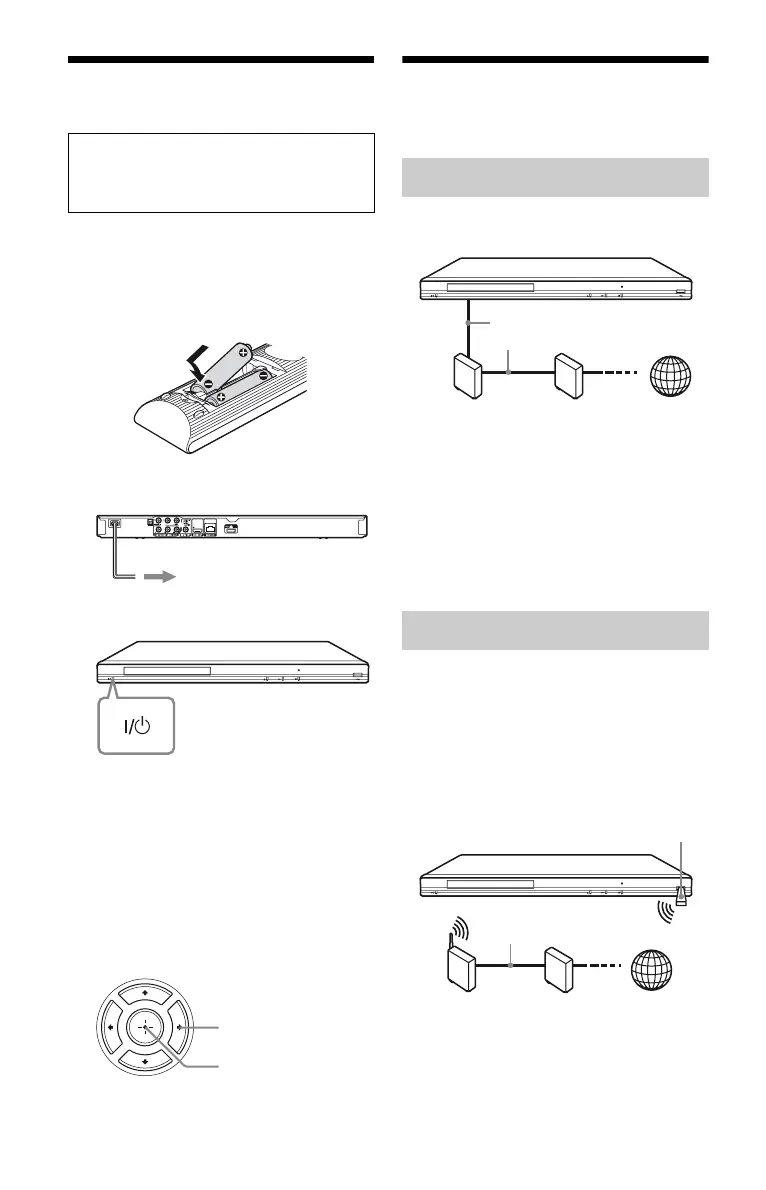 I/⏻