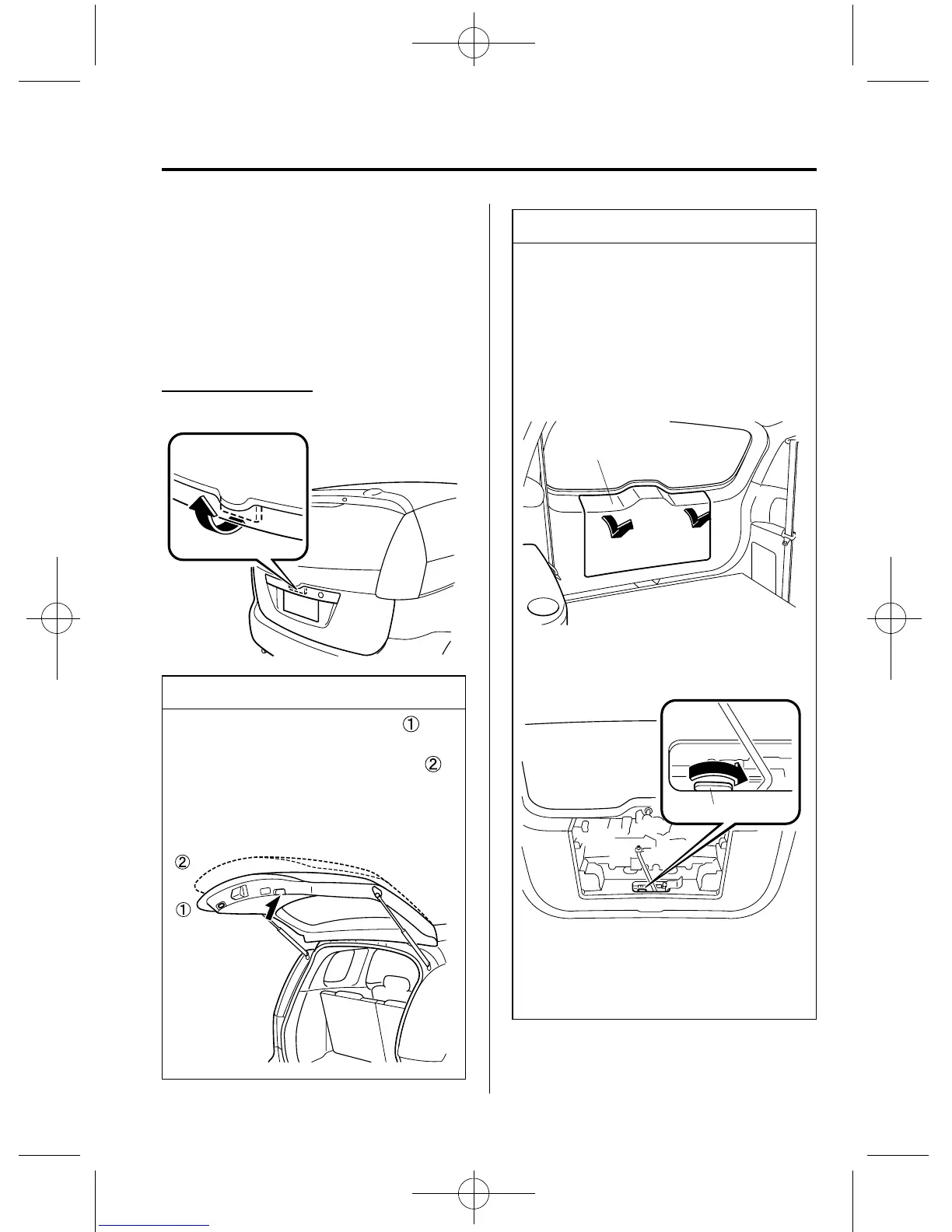 ①

②

②

①