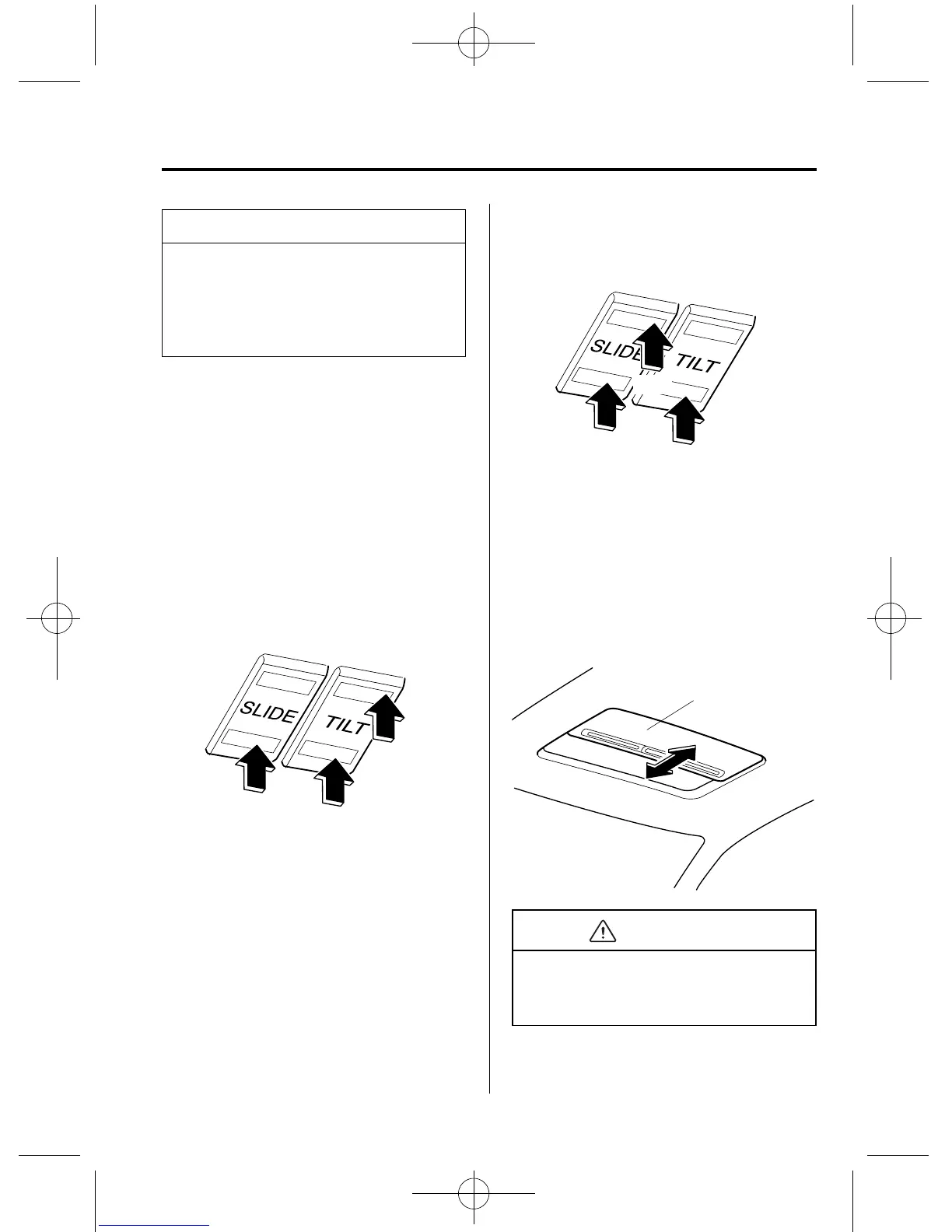 SLIDE TILT

SLIDE TILT