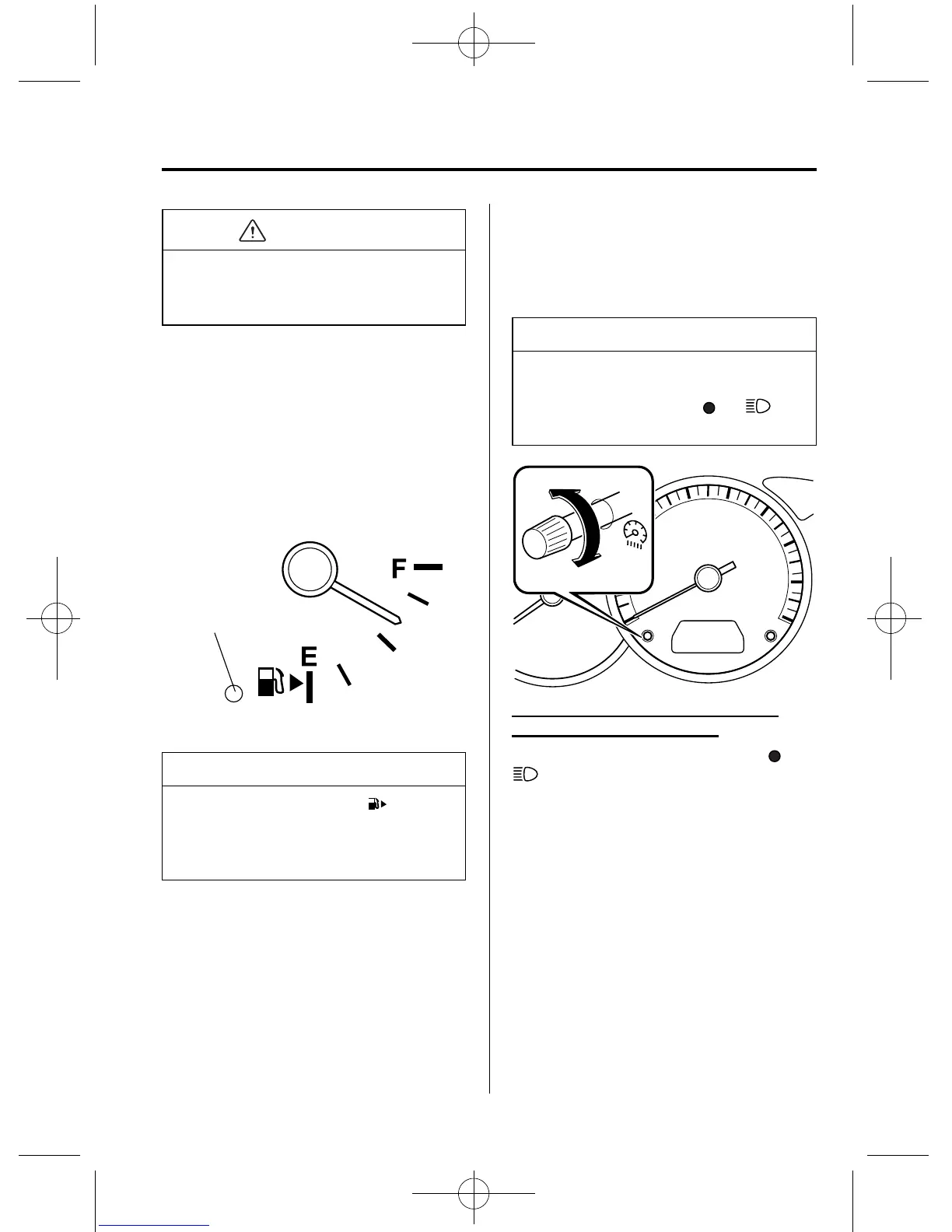 F

E