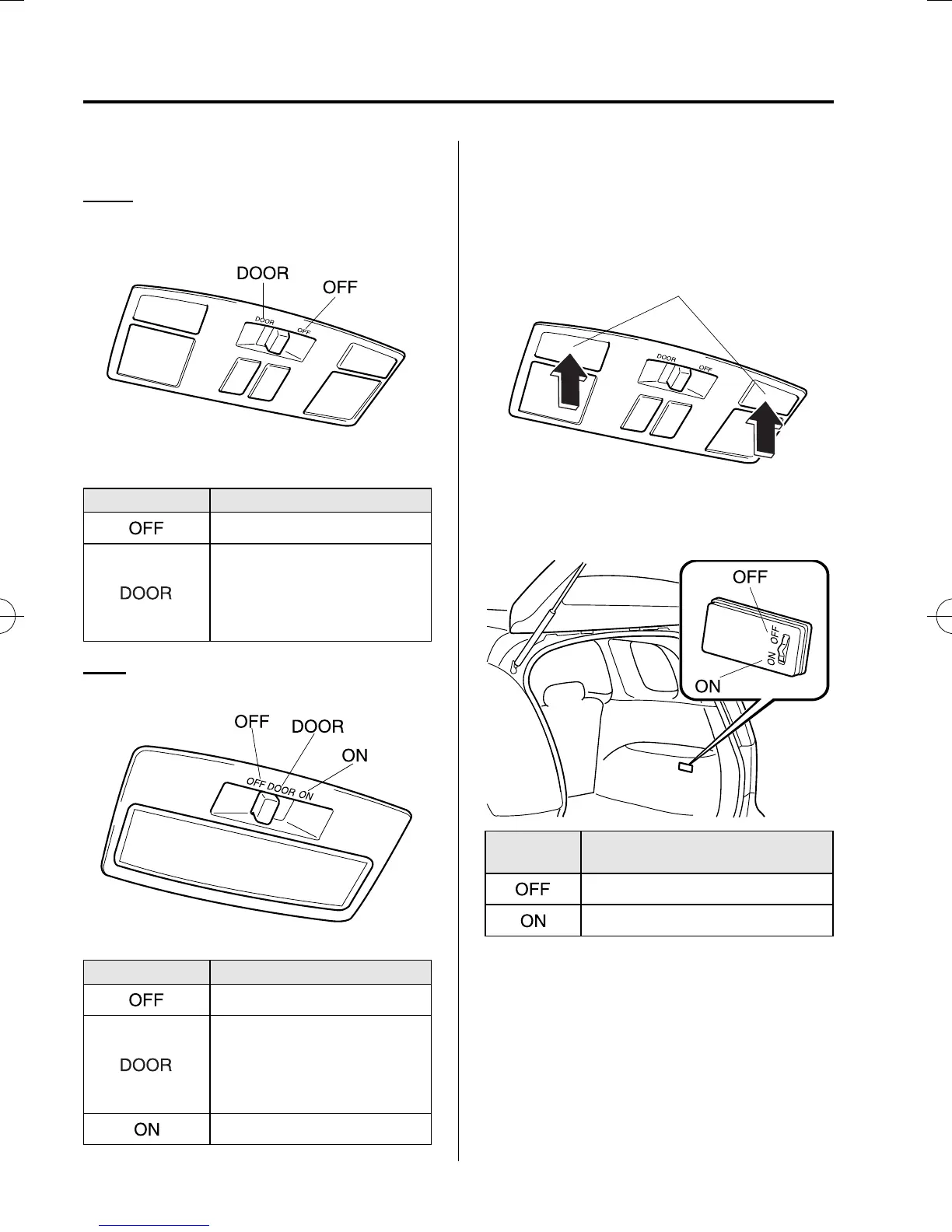 DOOR

OFF

DOOR

OFF

| | |
|---|---|
| OFF | |
| DOOR | |

OFF

DOOR

ON

OFF DOOR ON

| | |
|---|---|
| OFF | |
| DOOR | |
| ON | |

DOOR

OFF

OFF

OFF

ON

ON

| | |
|---|---|
| OFF | |
| ON | |