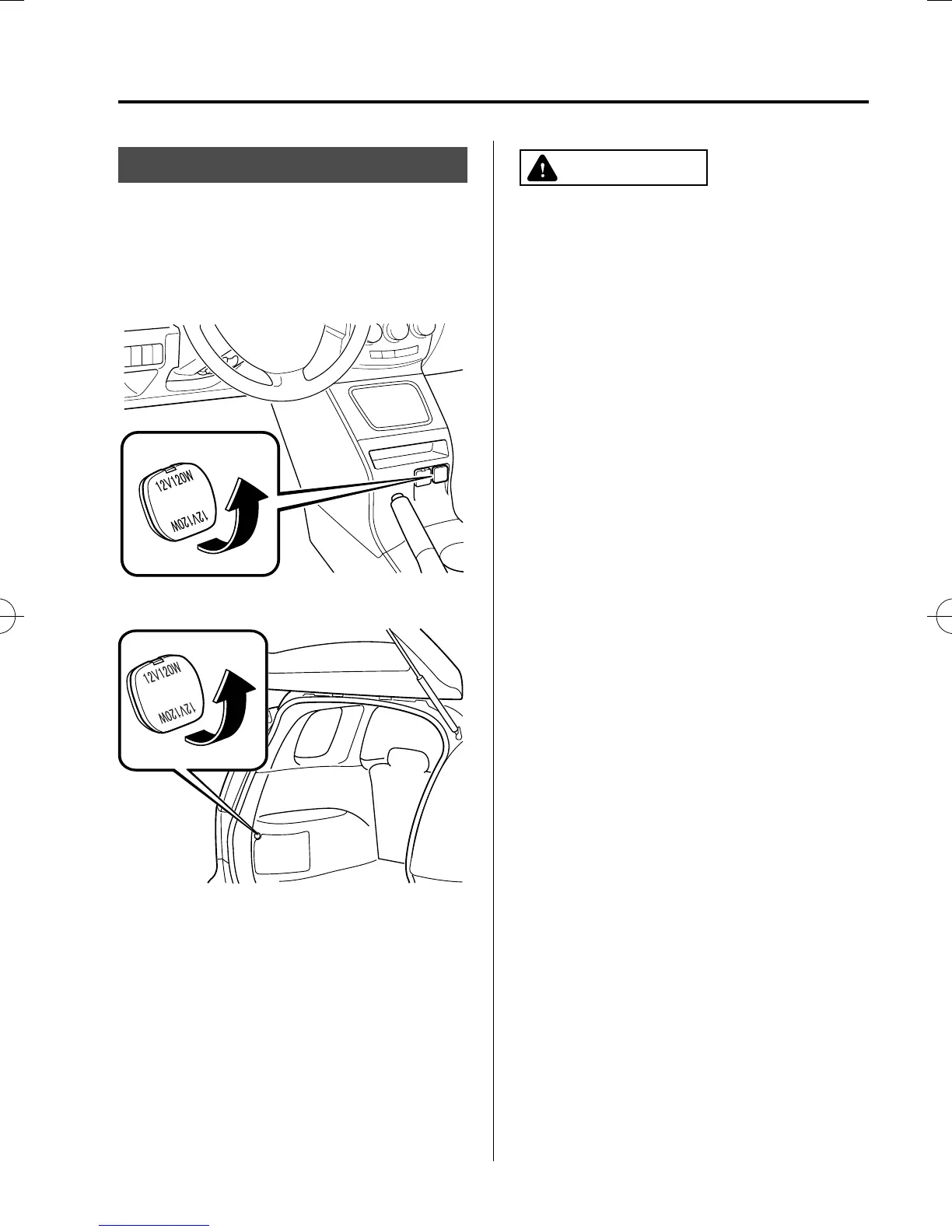 12V120W

12V120W

12V120W

12V120W