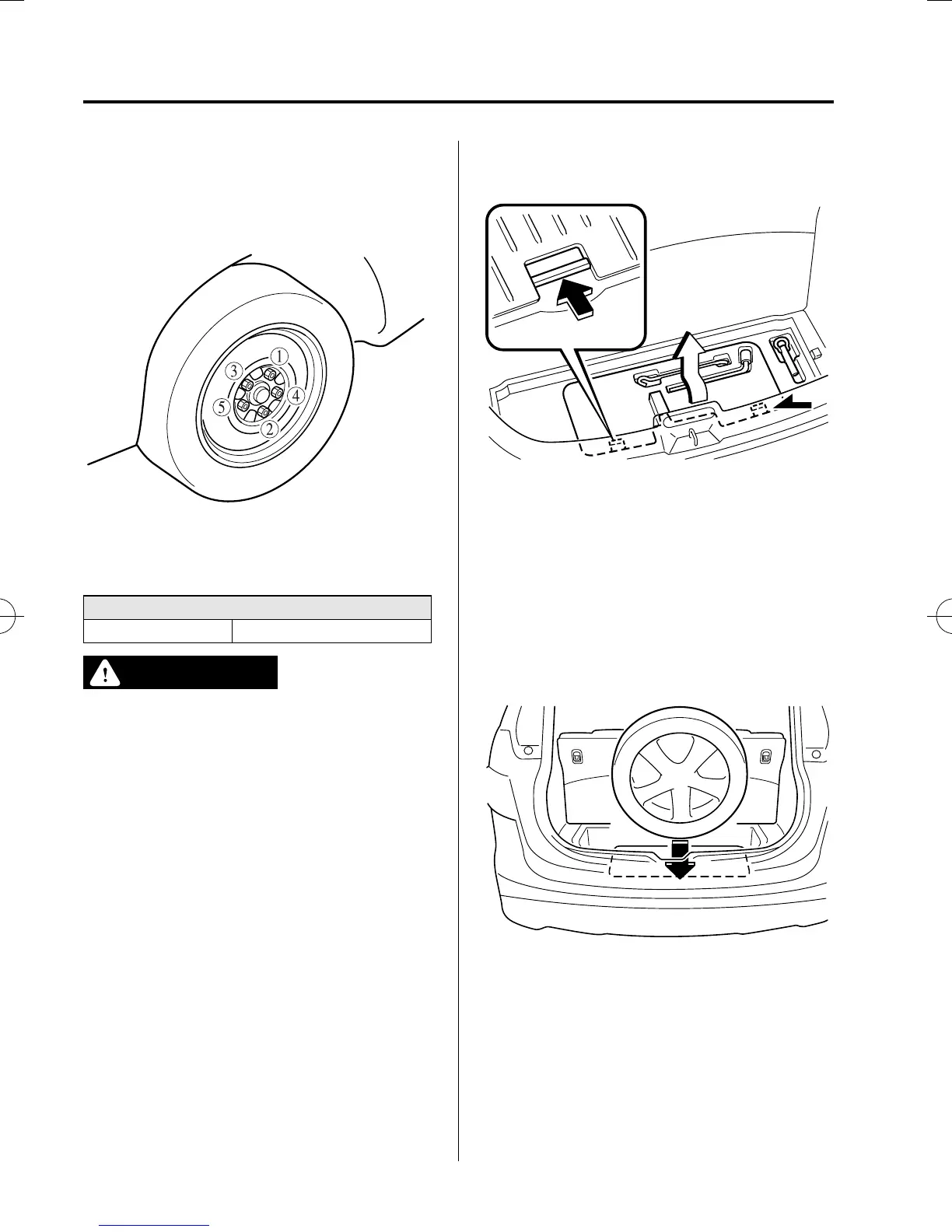 3
1
4
5
2