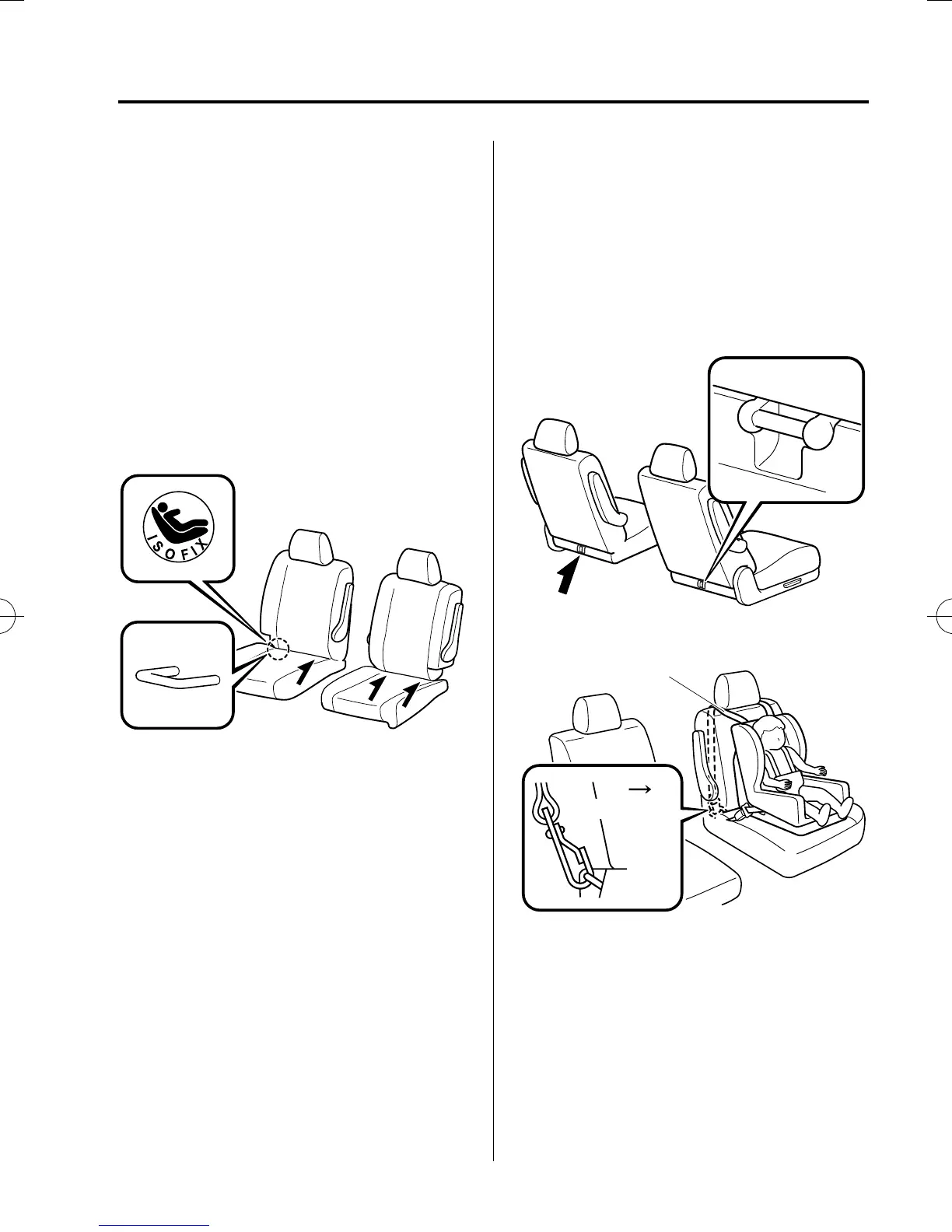 ISOFIX