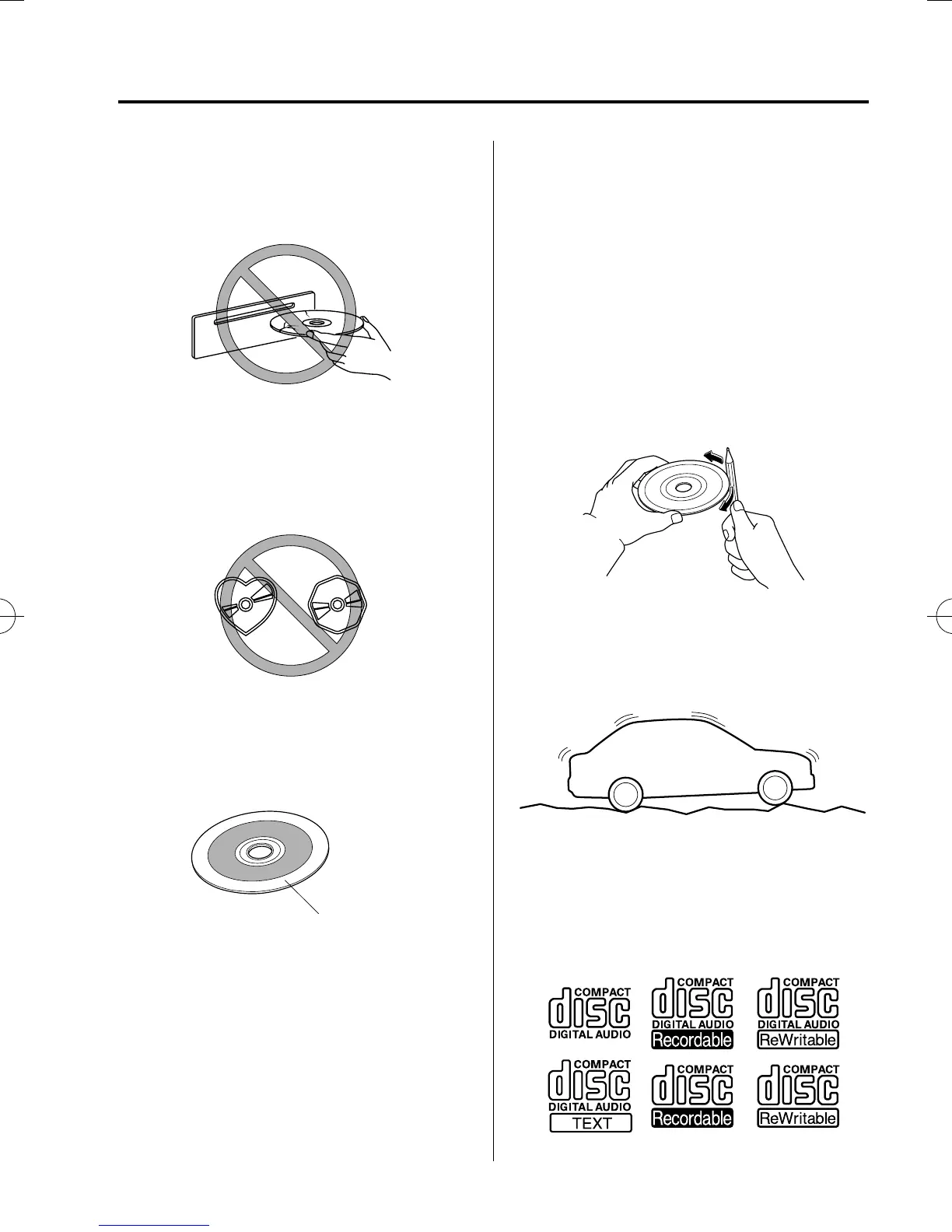 COMPACT disc DIGITAL AUDIO

COMPACT disc DIGITAL AUDIO Recordable

COMPACT disc DIGITAL AUDIO ReWritable

COMPACT disc DIGITAL AUDIO TEXT

COMPACT disc Recordable

COMPACT disc ReWritable