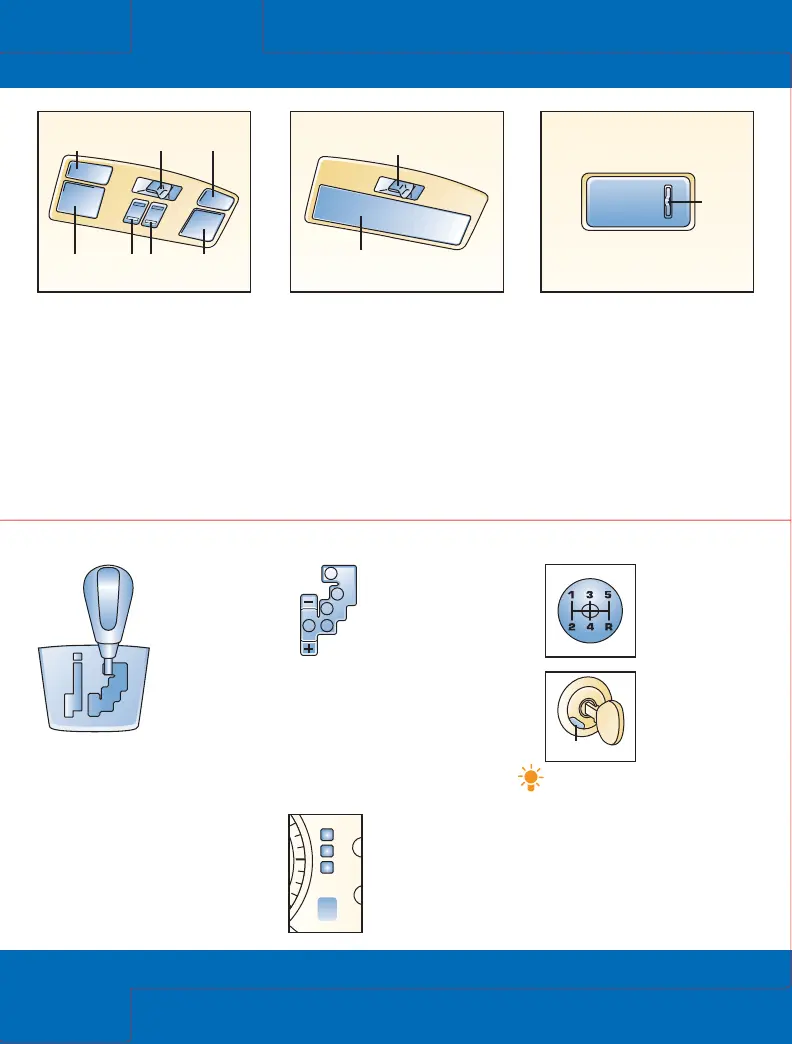 1 3 5
2 4 R