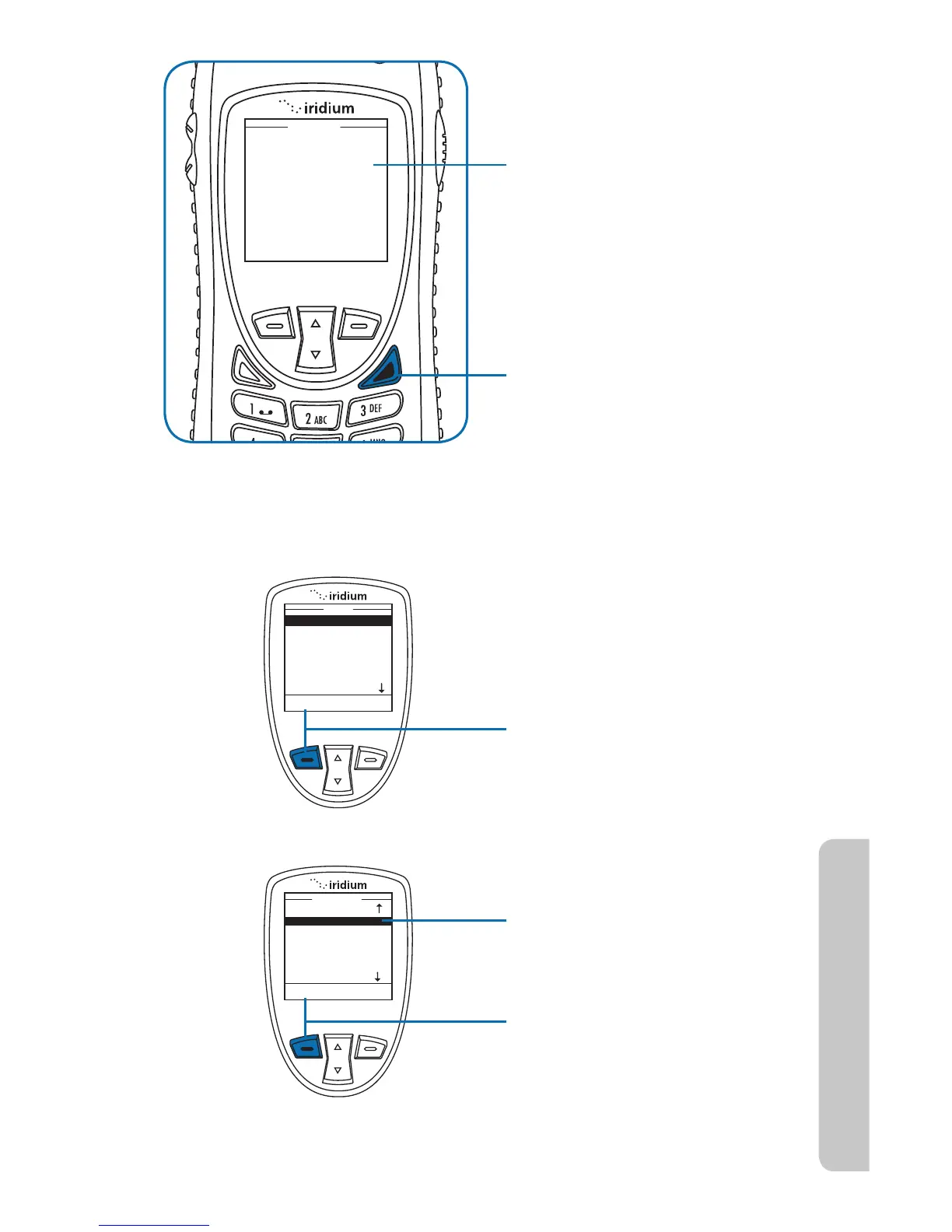 iridium

1 2 ABC 3 DEF

iridium

iridium