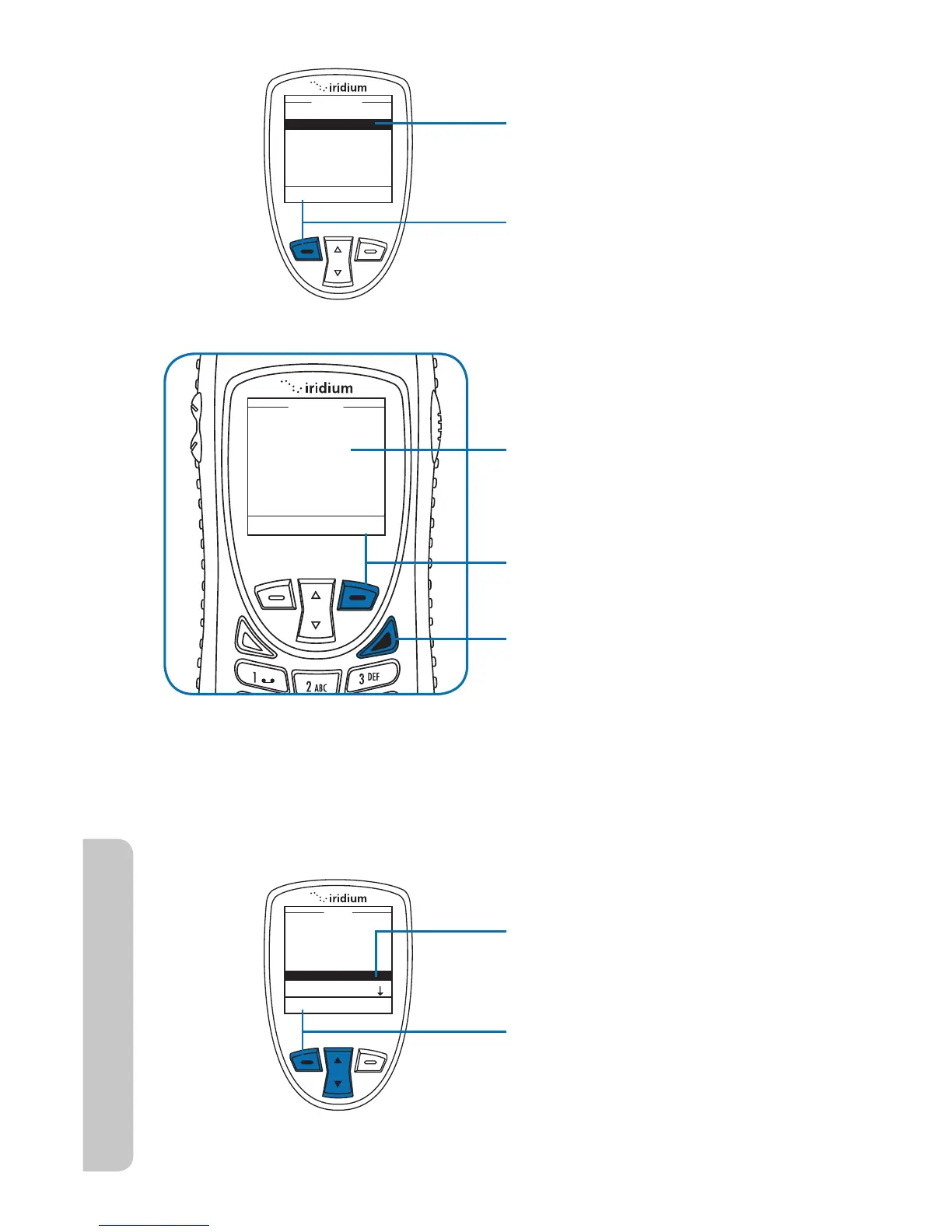 iridium

iridium

1
2 ABC
3 DEF

iridium