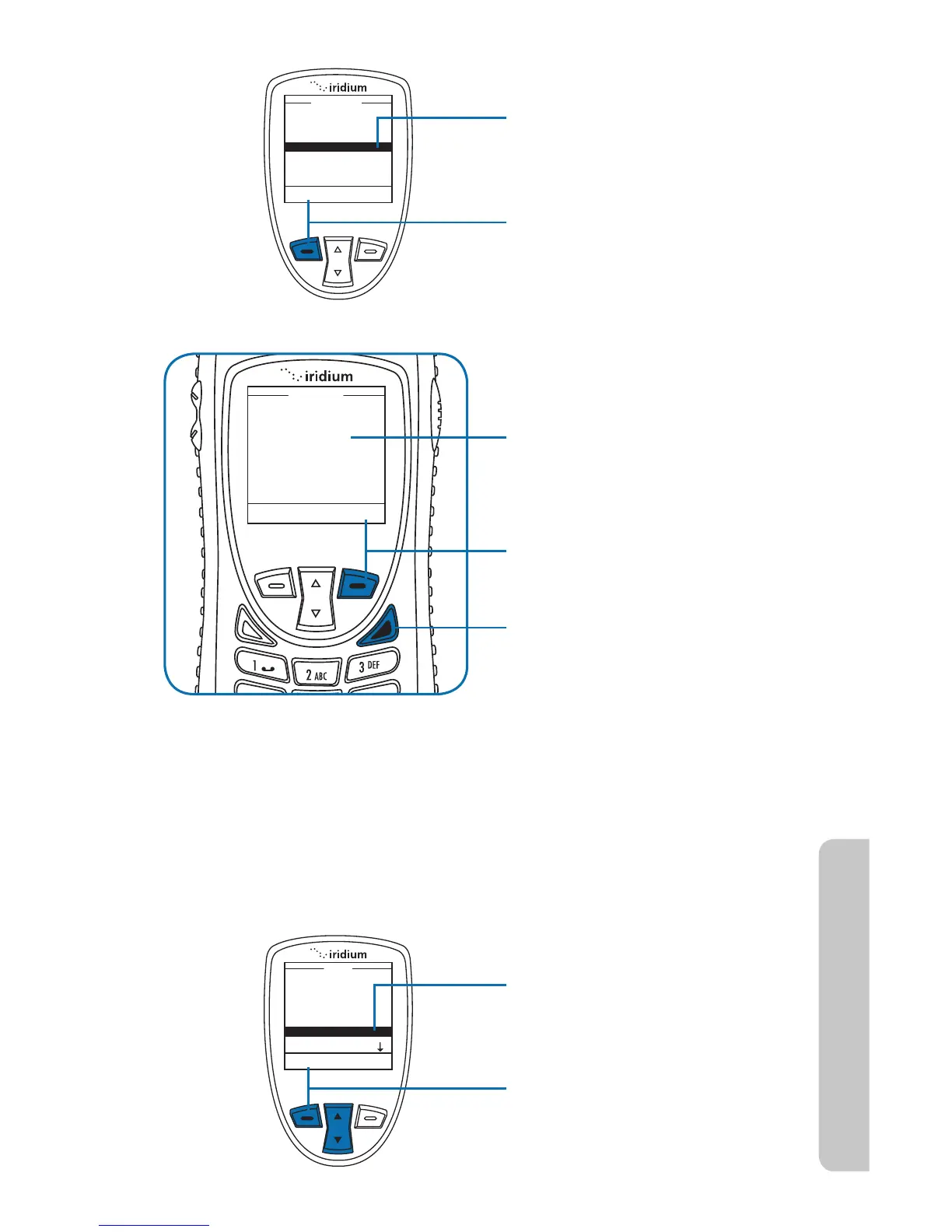 iridium

iridium

1
2 ABC
3 DEF

iridium