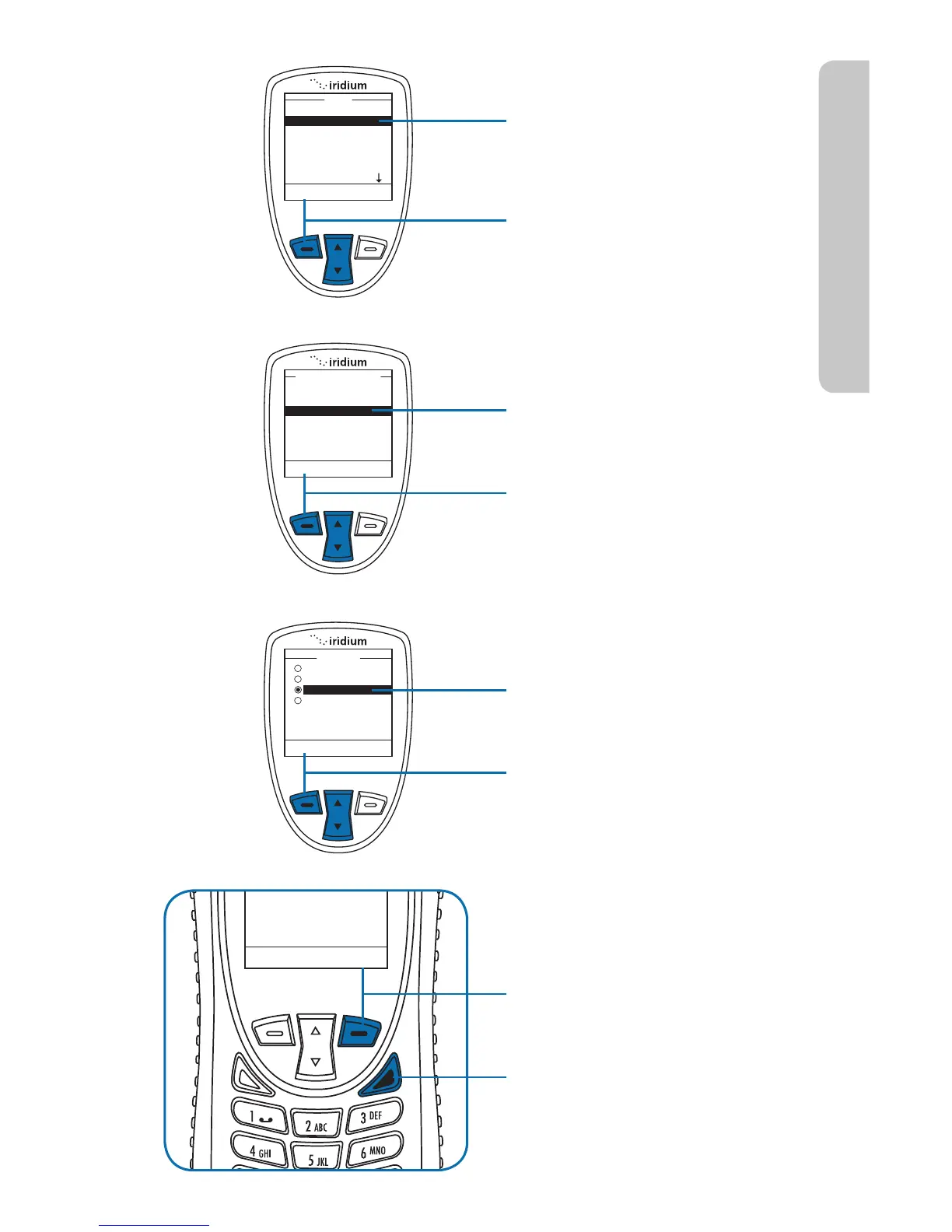 iridium

iridium

iridium

1 2 ABC 3 DEF 4 GHI 5 JKL 6 MNO