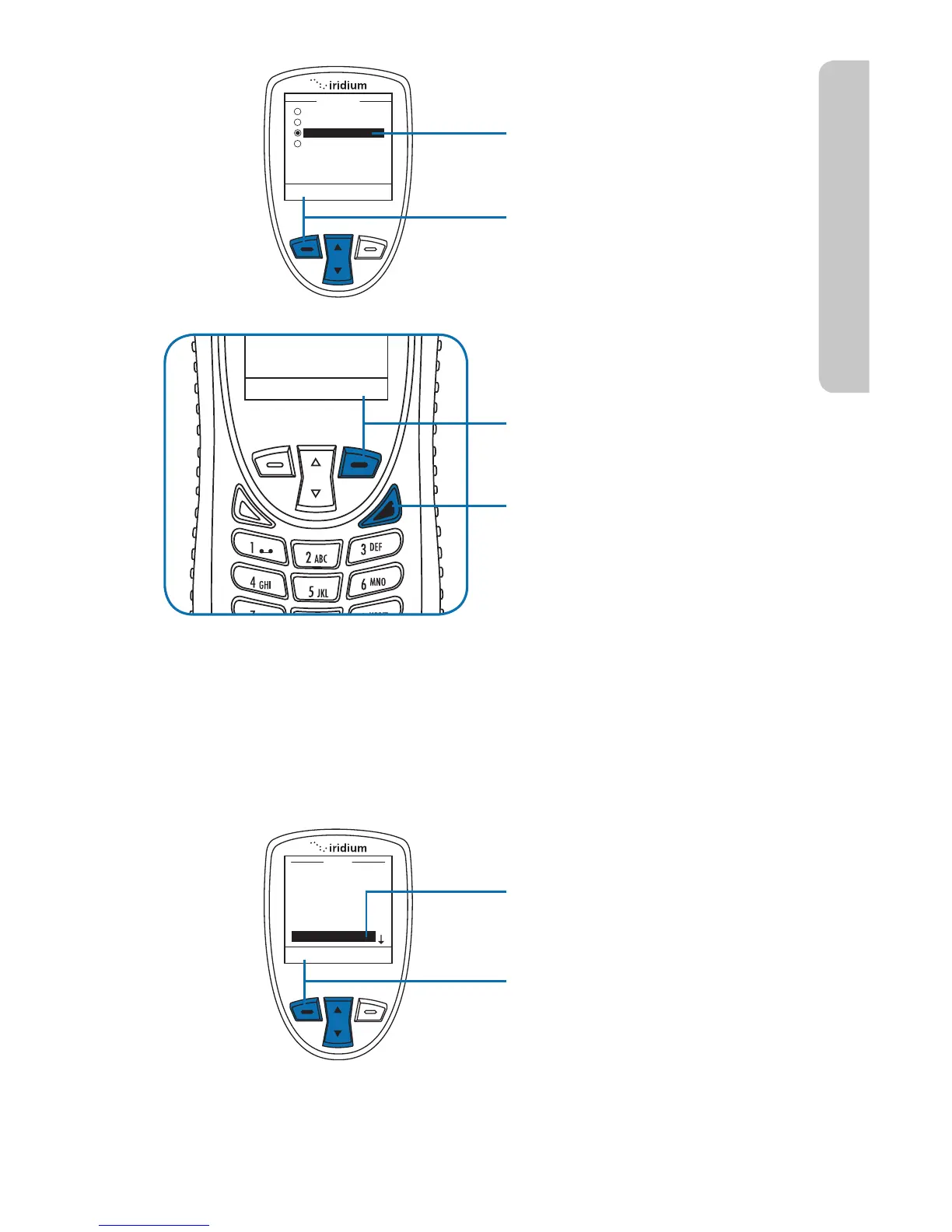 iridium

1 
2 ABC
3 DEF
4 GHI
5 JKL
6 MNO

iridium