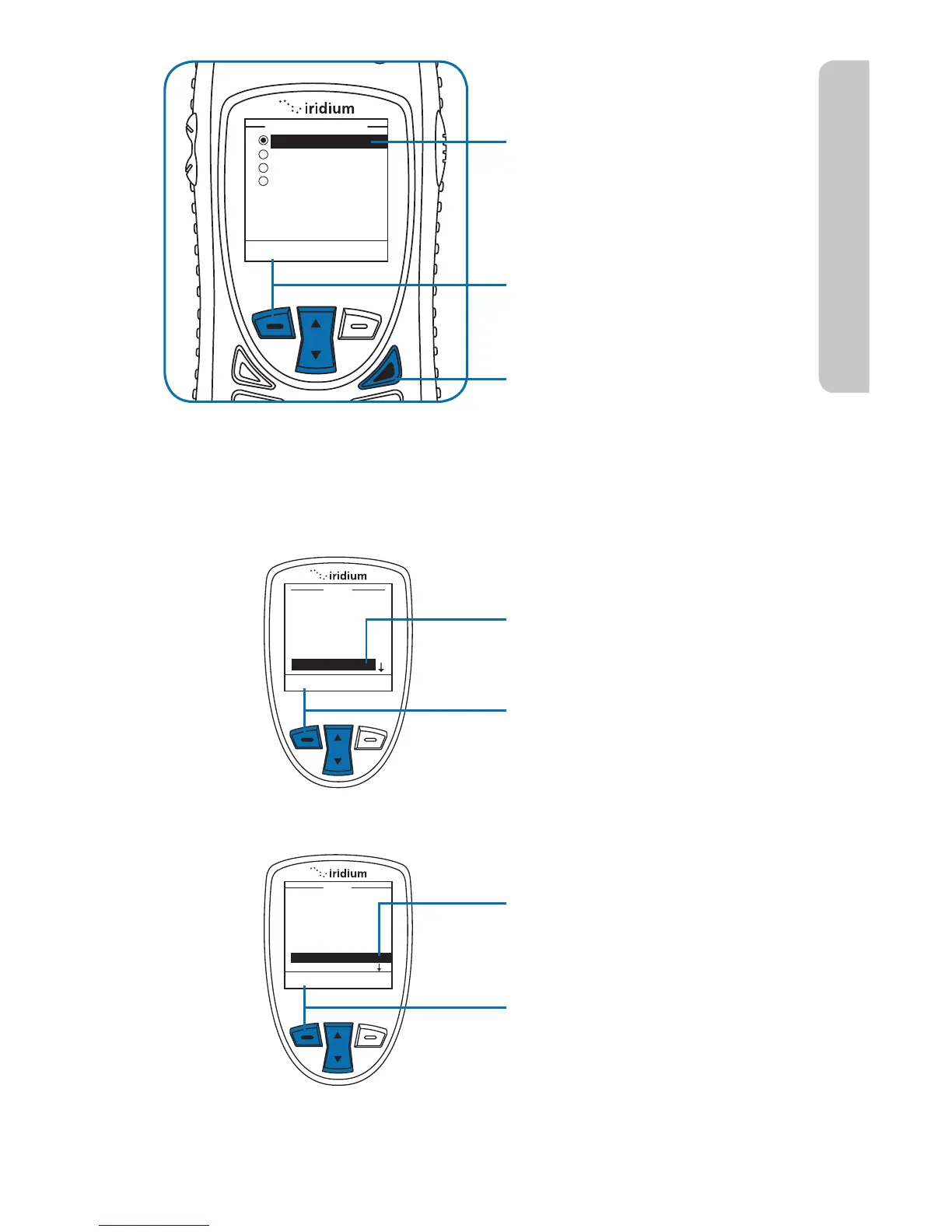 iridium

iridium

iridium