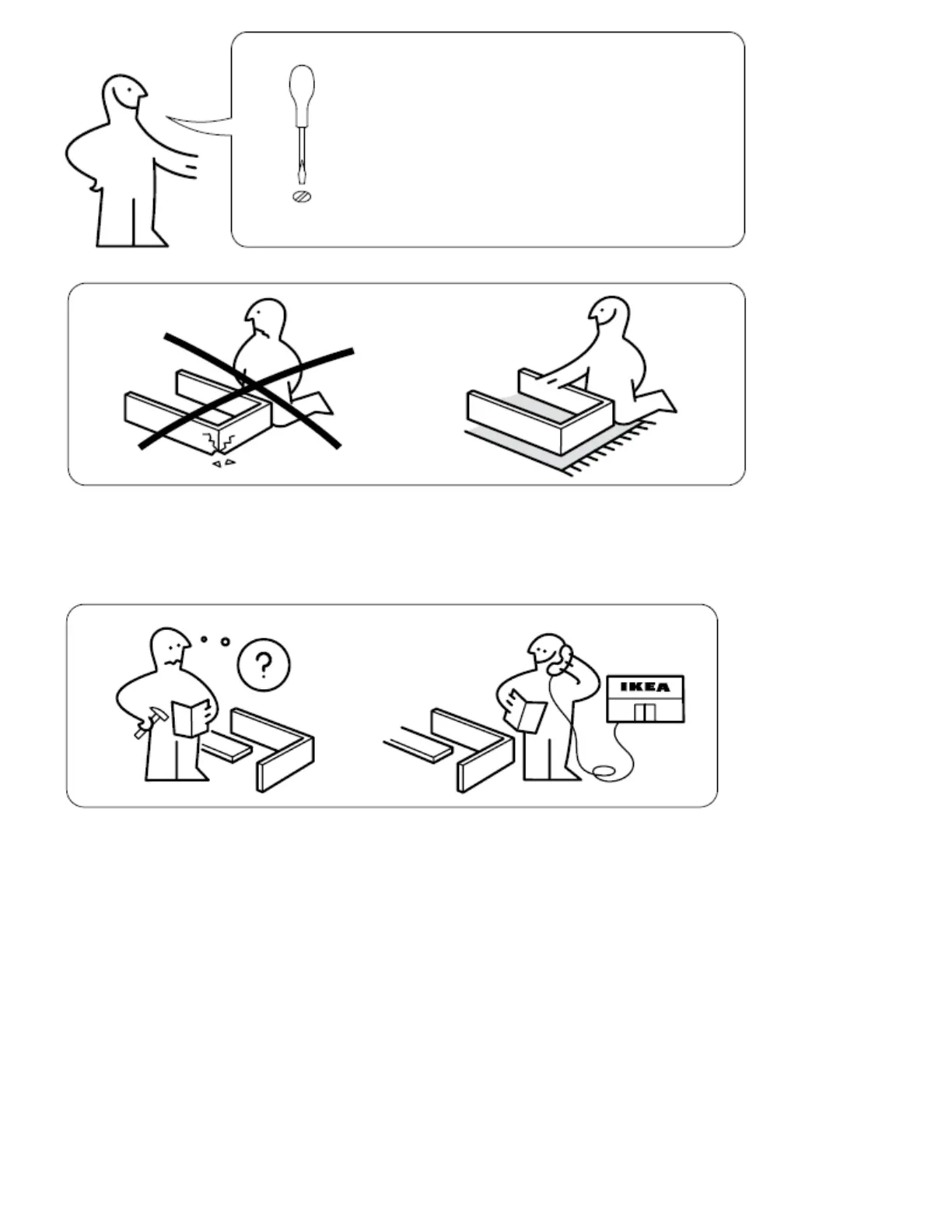 ?

IKEA