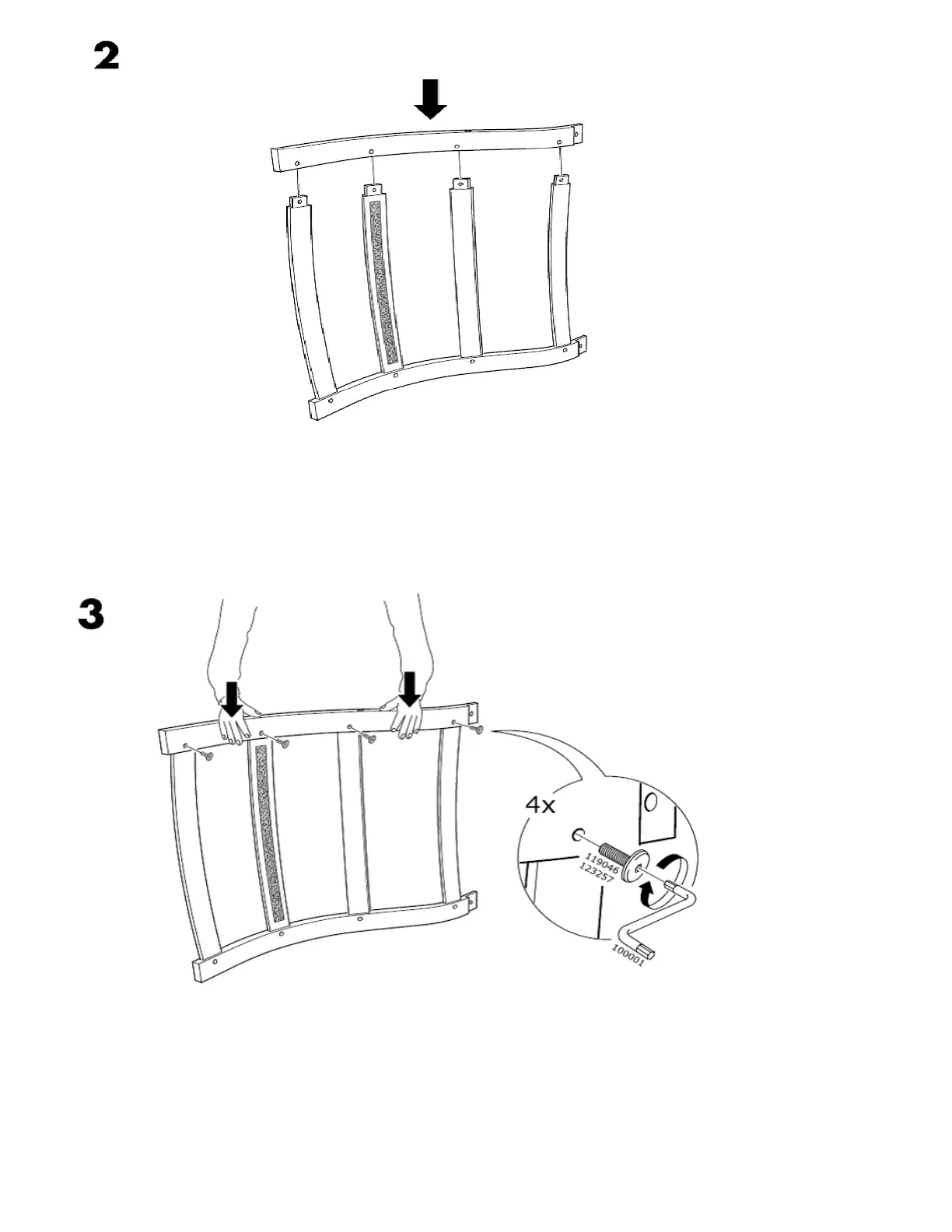 2

3

4x

119046
123257

100001