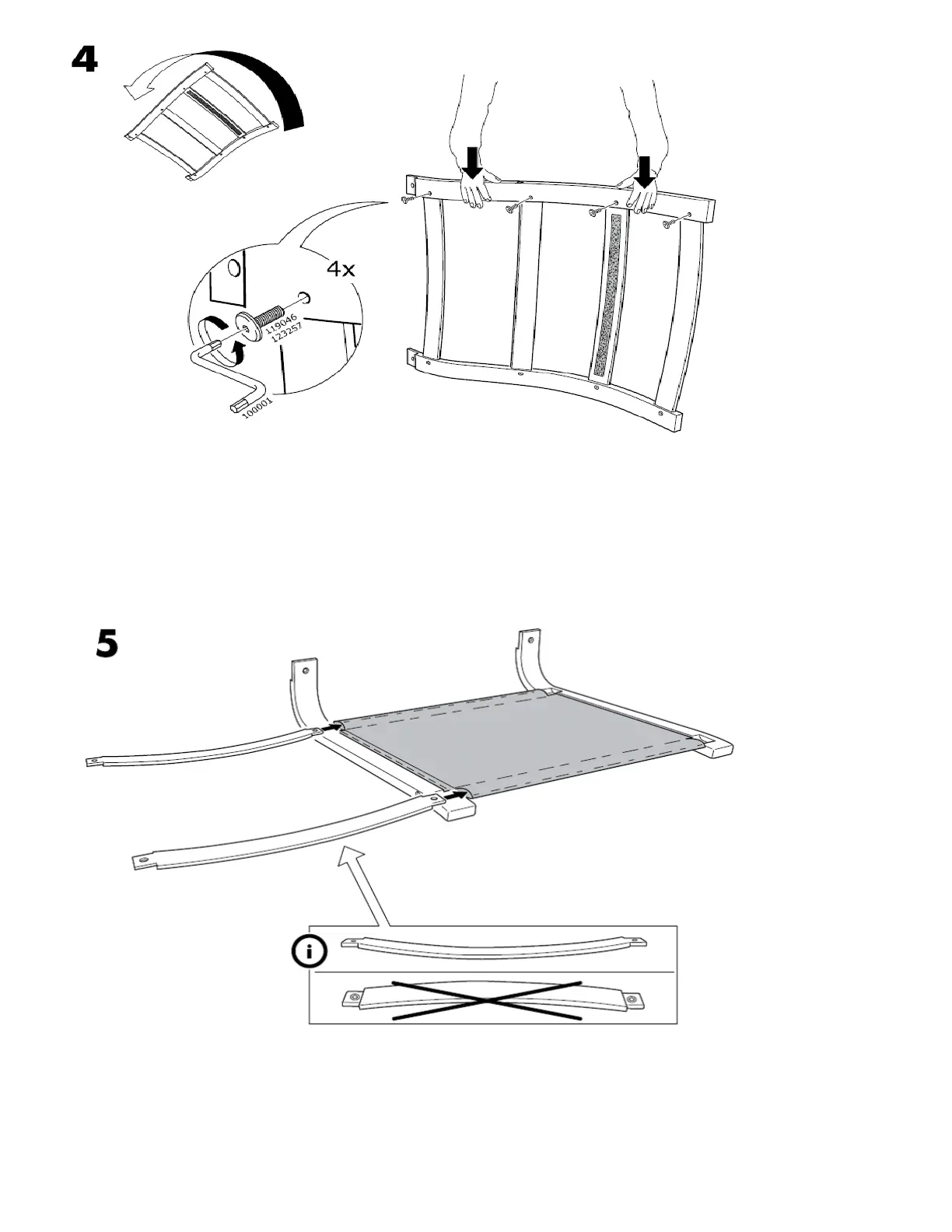 4

4x

119046
123257

100001

5

i