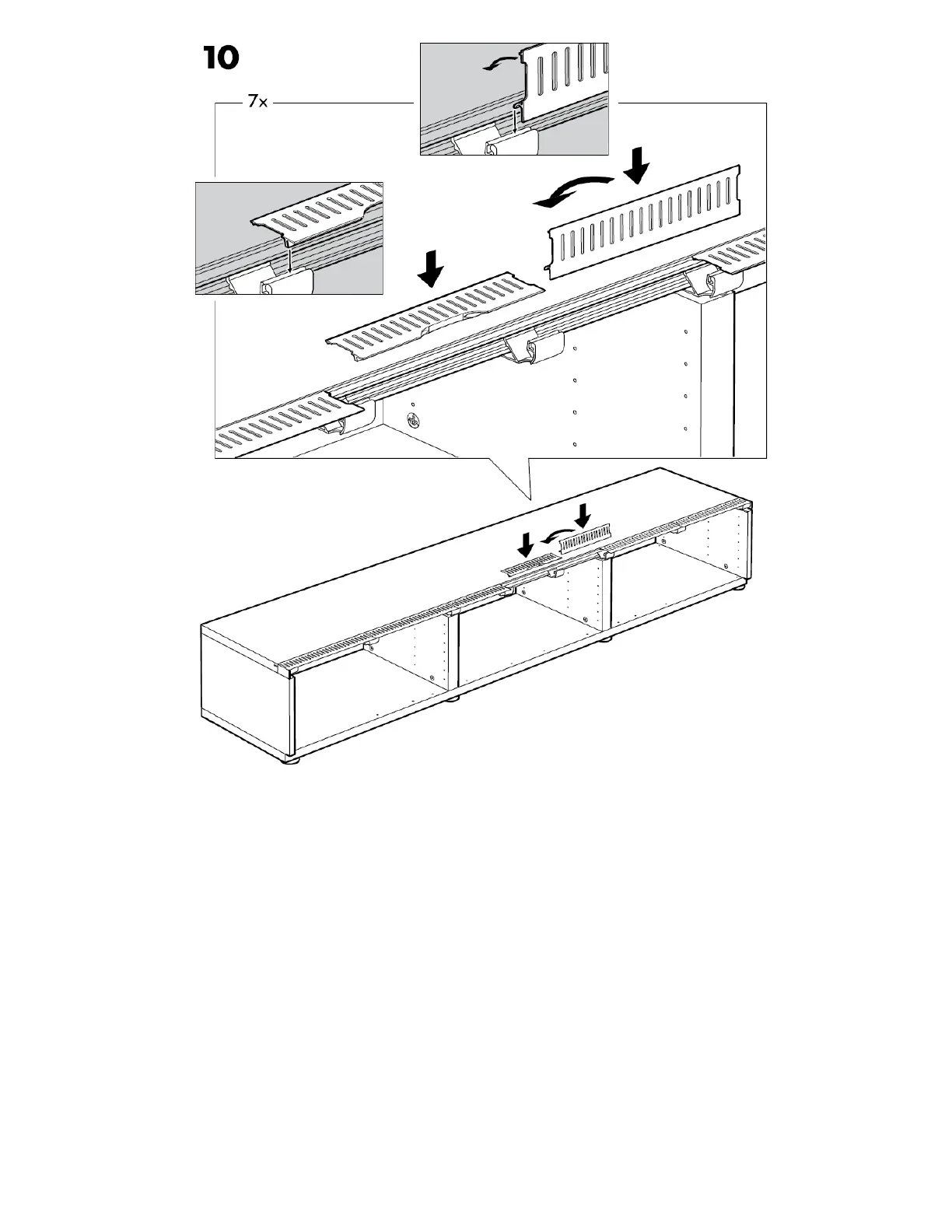 10

7x