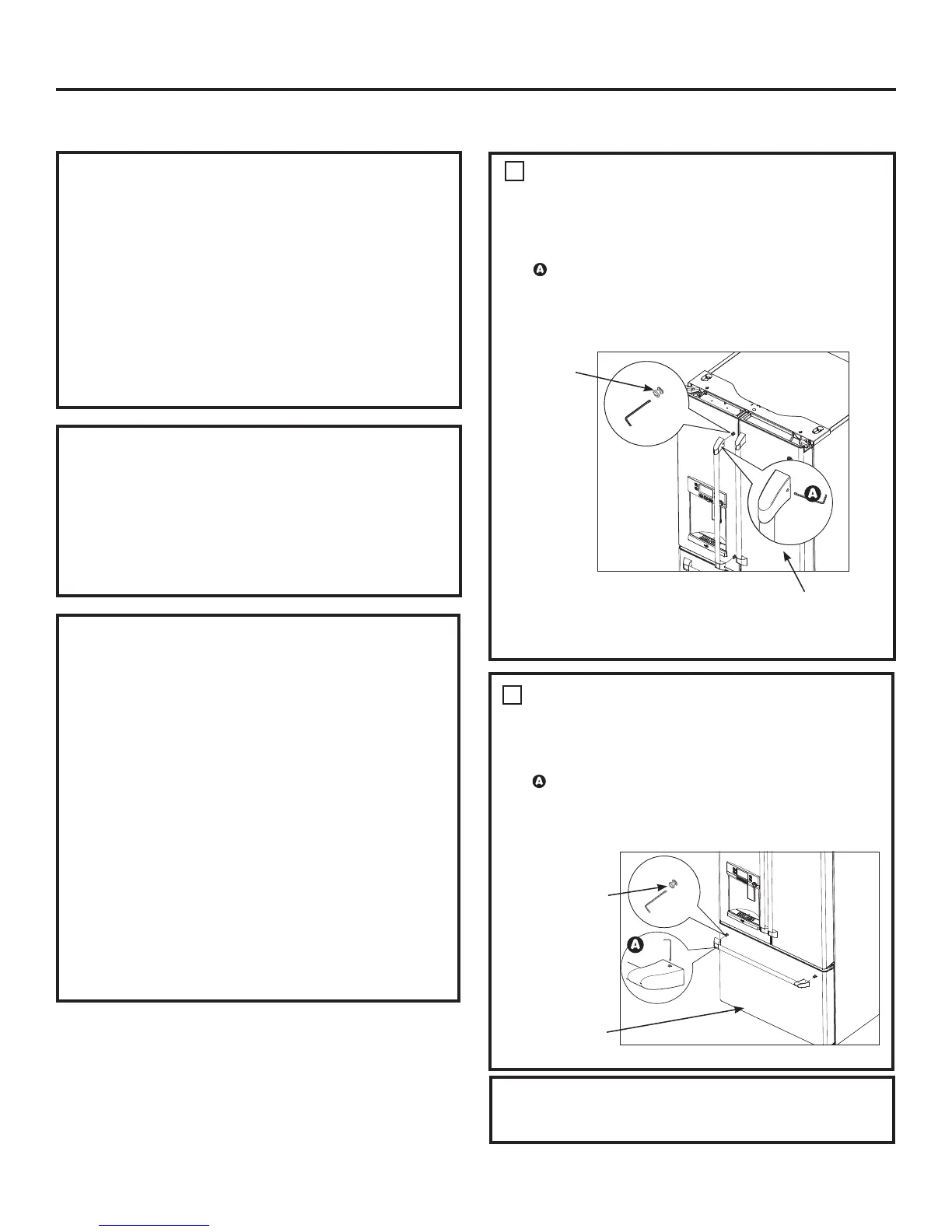 A

A

A

A