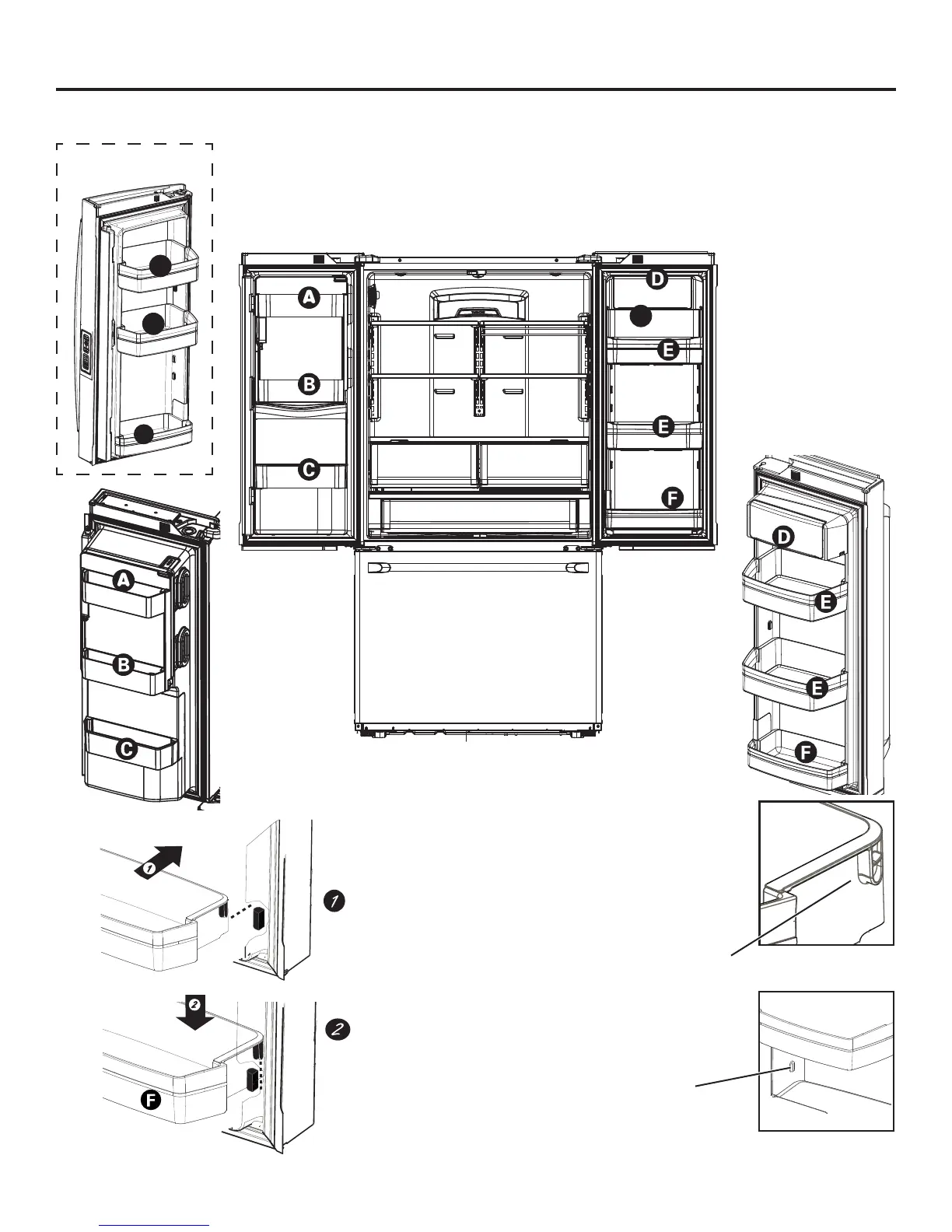 A
B
C
D
E
E
F
A
B
C
D
E
E
F
1
1
2
2
F