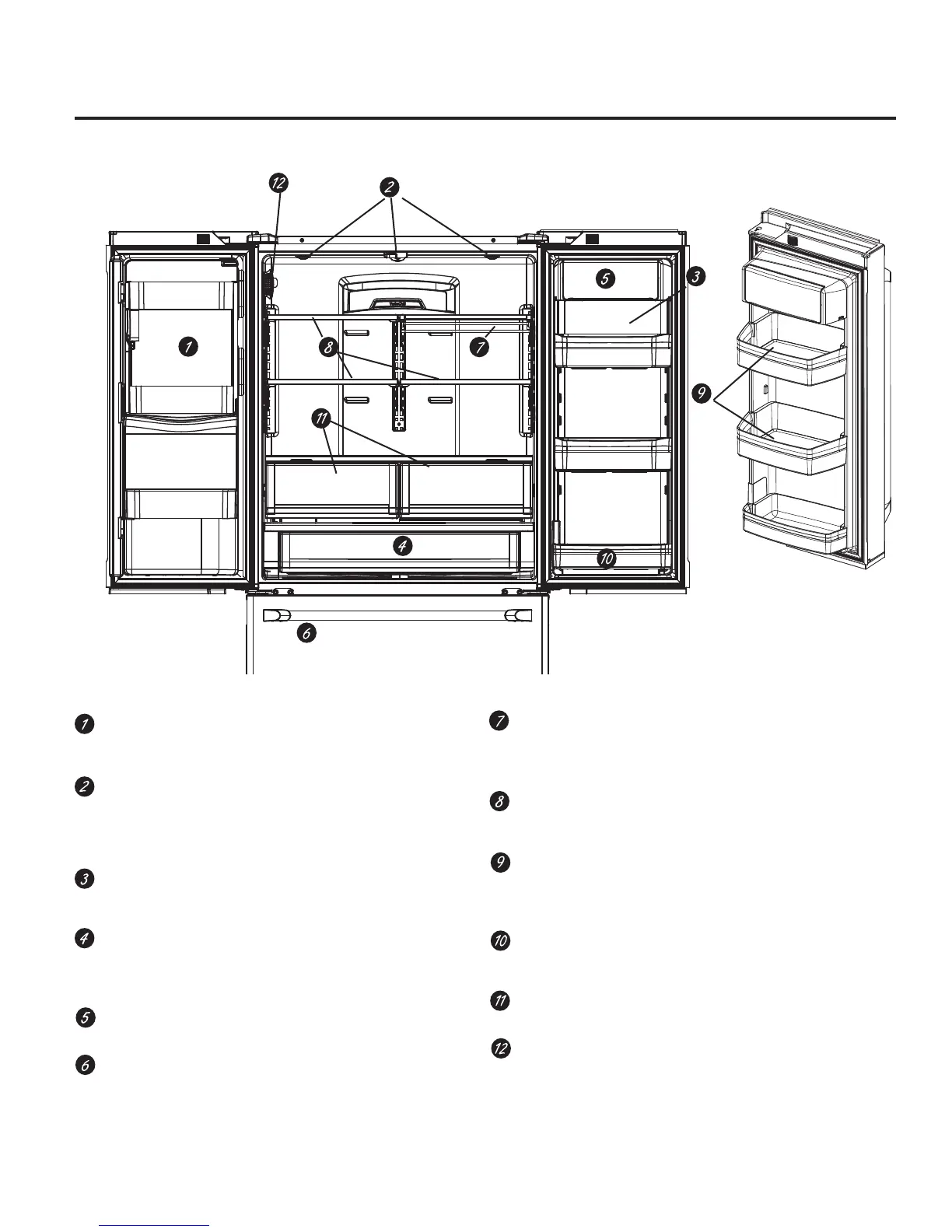 12
2
5
3
1
8
7
9
11
4
10
6

1

2

3

4

5

6

7

8

9

10

11

12