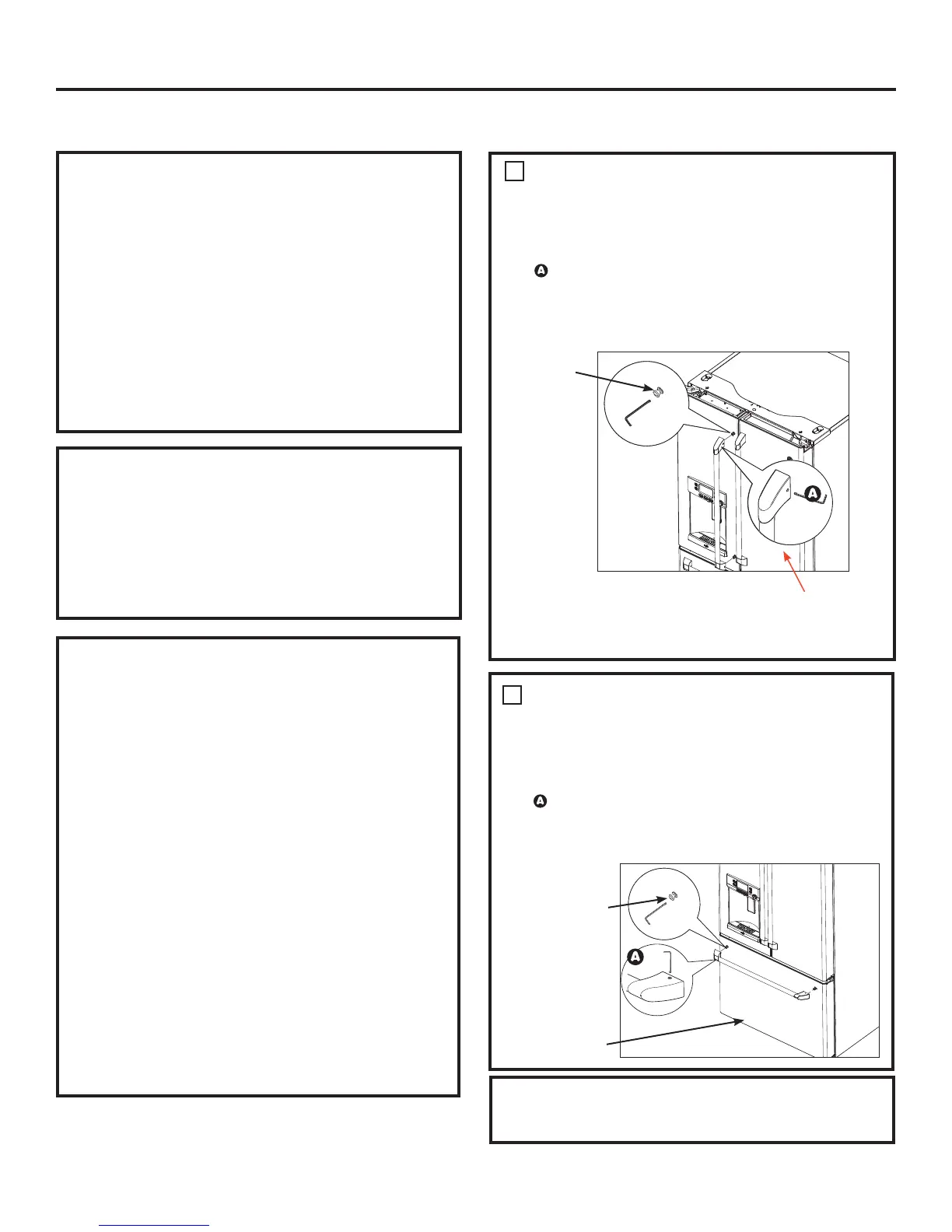 A

A

A

A