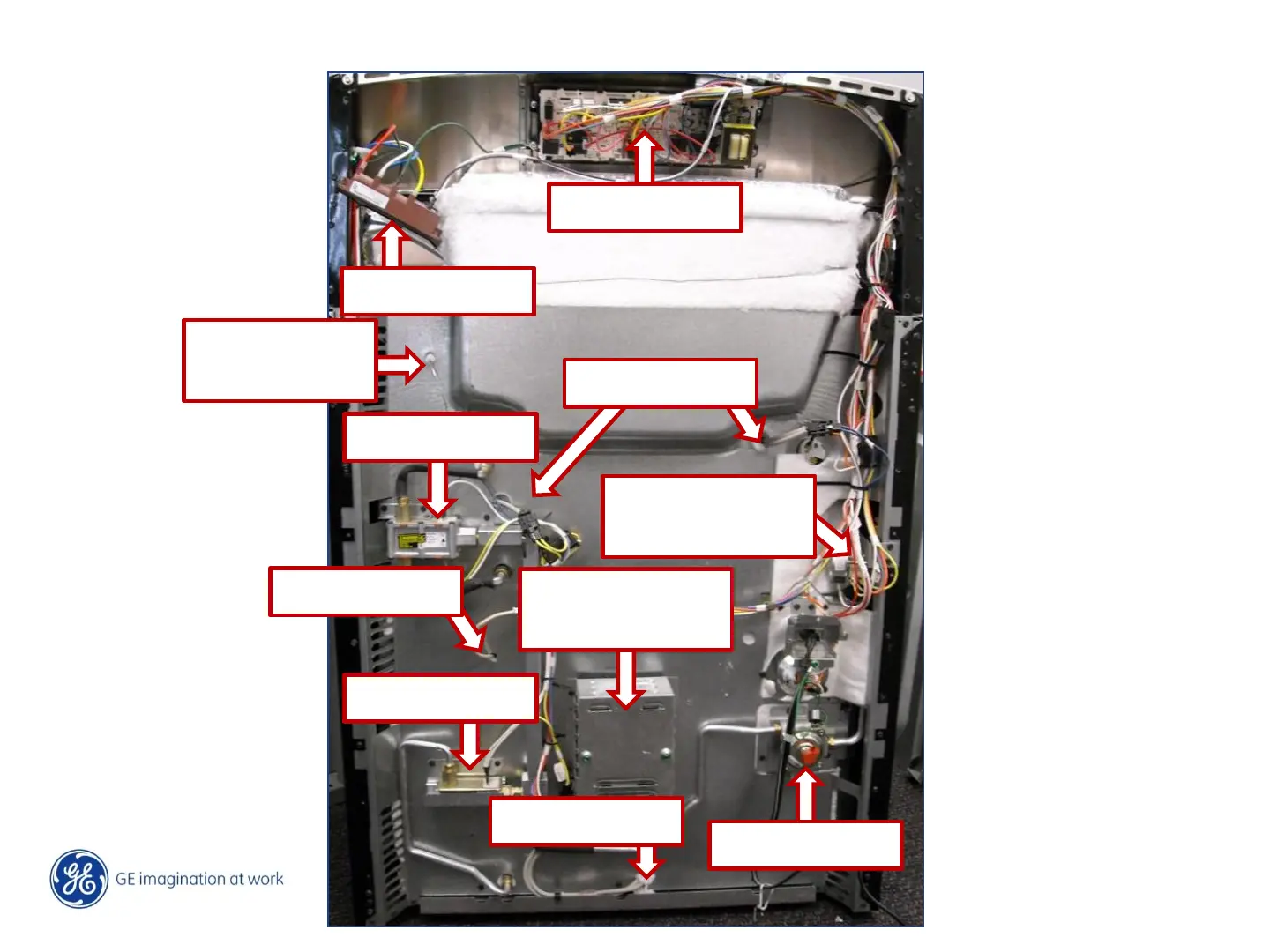 GE imagination at work