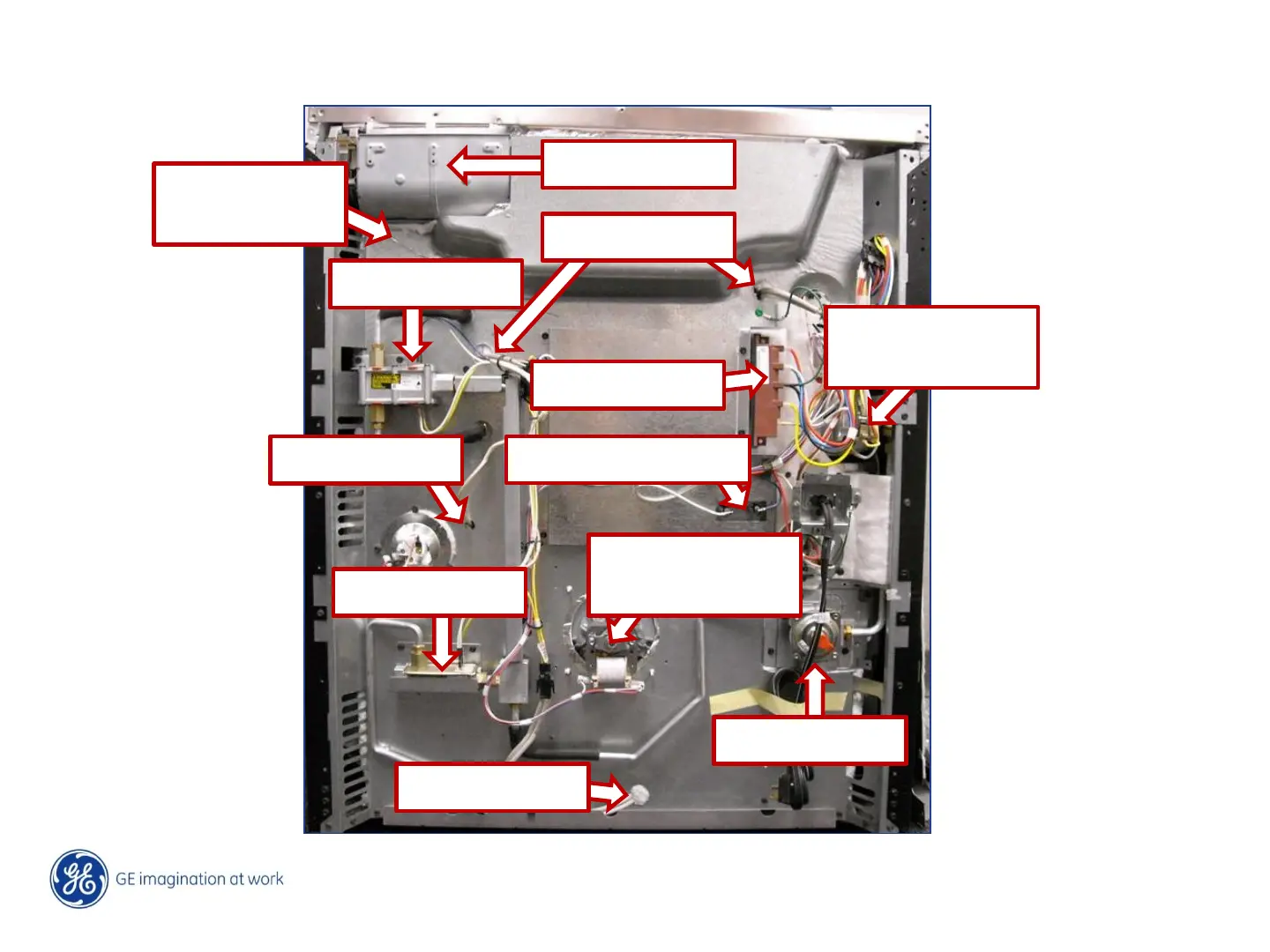 GE imagination at work