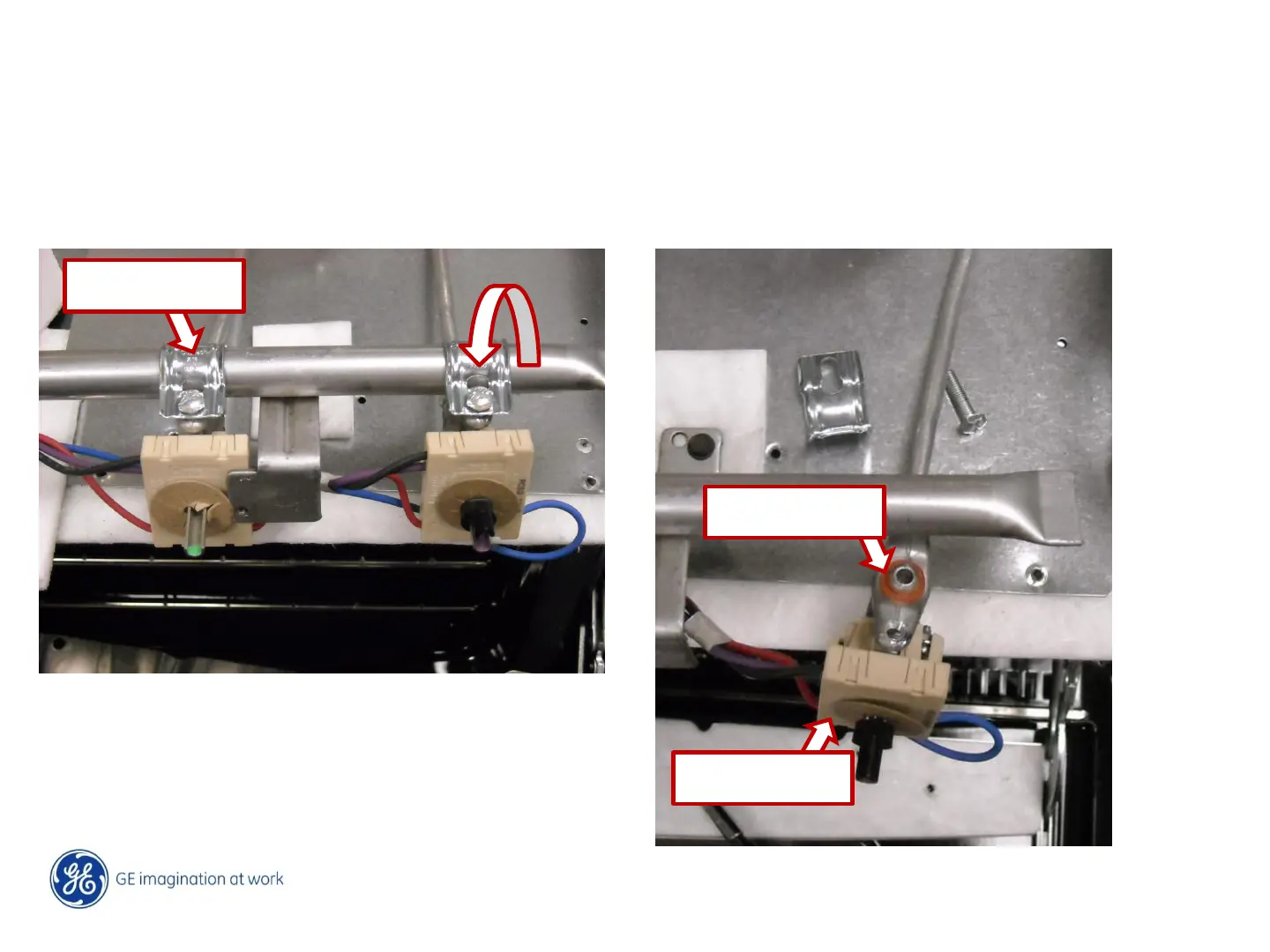 GE imagination at work