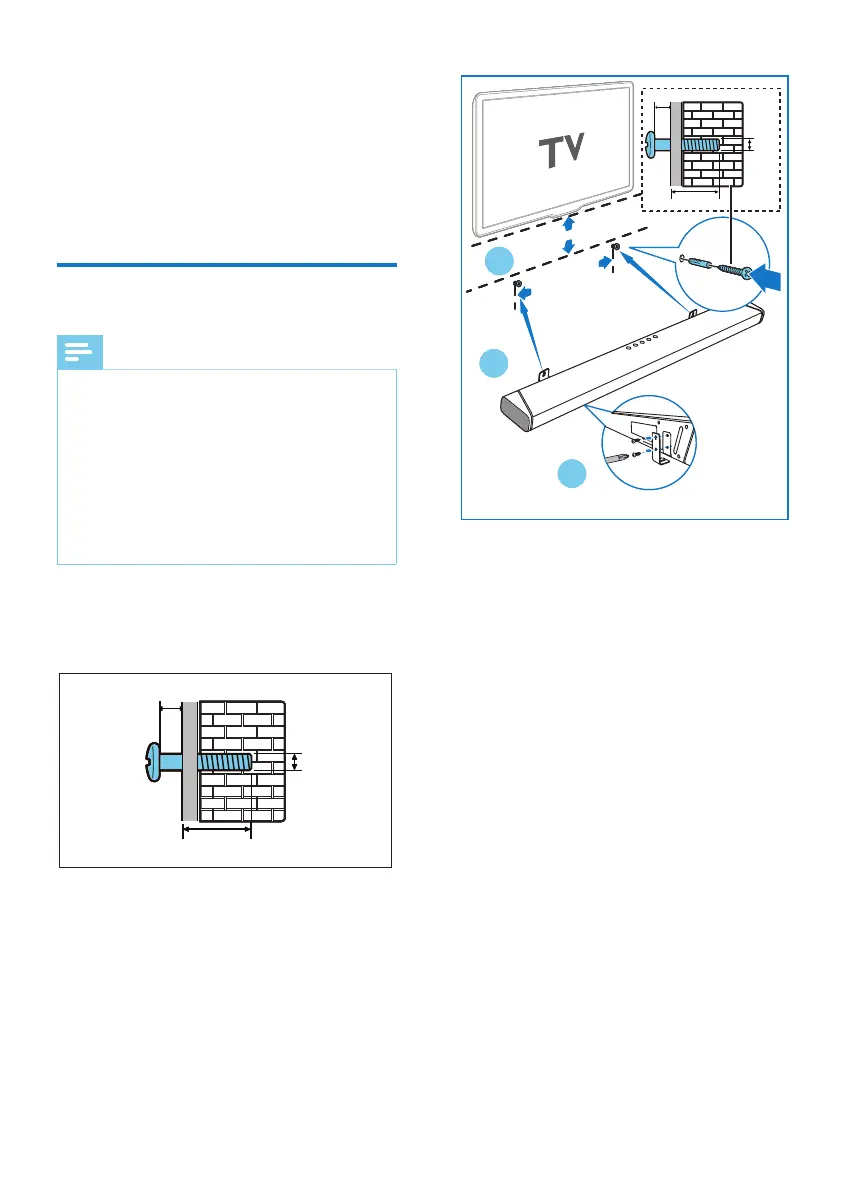 TV