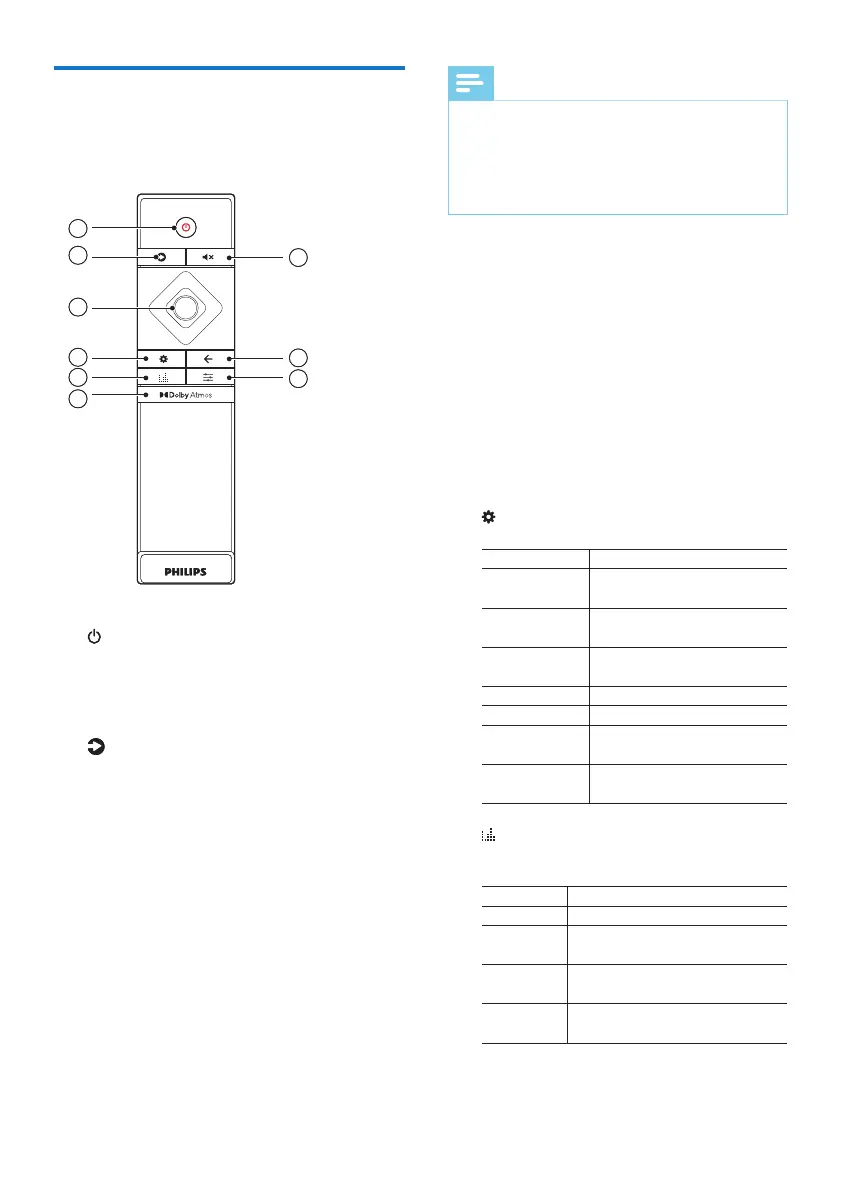 Dolby Atmos

PHILIPS