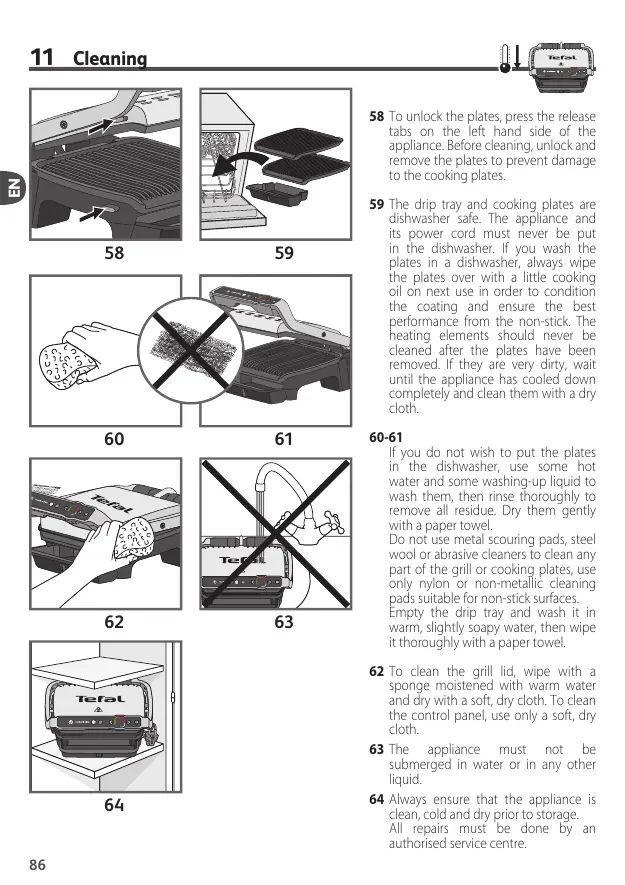 11 Cleaning

Tefal

EN

58

59

60

61

Tefal

62

Tefal

63

Tefal

64

58 To unlock the plates, press the release tabs on the left hand side of the appliance. Before cleaning, unlock and remove the plates to prevent damage to the cooking plates.

59 The drip tray and cooking plates are dishwasher safe. The appliance and its power cord must never be put in the dishwasher. If you wash the plates in a dishwasher, always wipe the plates over with a little cooking oil on next use in order to condition the coating and ensure the best performance from the non-stick. The heating elements should never be cleaned after the plates have been removed. If they are very dirty, wait until the appliance has cooled down completely and clean them with a dry cloth.

60-61
If you do not wish to put the plates in the dishwasher, use some hot water and some washing-up liquid to wash them, then rinse thoroughly to remove all residue. Dry them gently with a paper towel.
Do not use metal scouring pads, steel wool or abrasive cleaners to clean any part of the grill or cooking plates, use only nylon or non-metallic cleaning pads suitable for non-stick surfaces.
Empty the drip tray and wash it in warm, slightly soapy water, then wipe it thoroughly with a paper towel.

62 To clean the grill lid, wipe with a sponge moistened with warm water and dry with a soft, dry cloth. To clean the control panel, use only a soft, dry cloth.

63 The appliance must not be submerged in water or in any other liquid.

64 Always ensure that the appliance is clean, cold and dry prior to storage.
All repairs must be done by an authorised service centre.

86