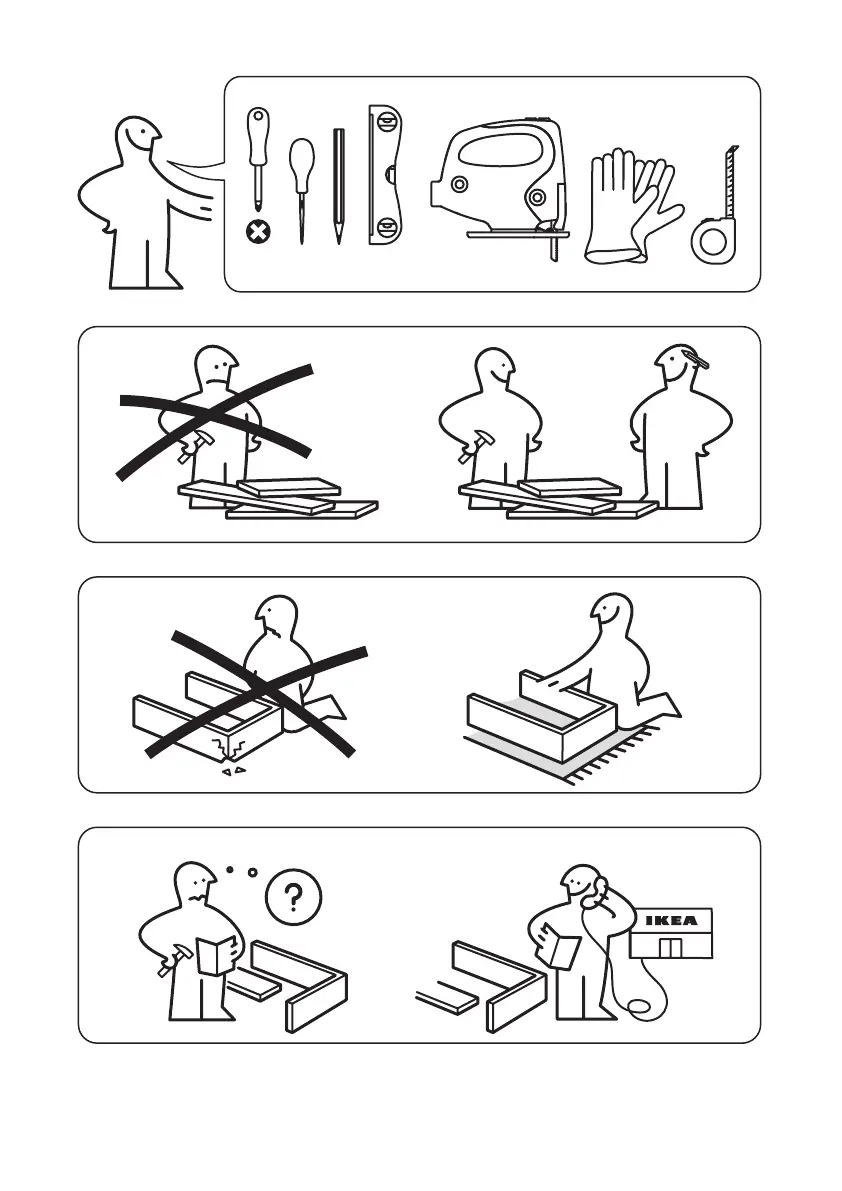 ?

IKEA