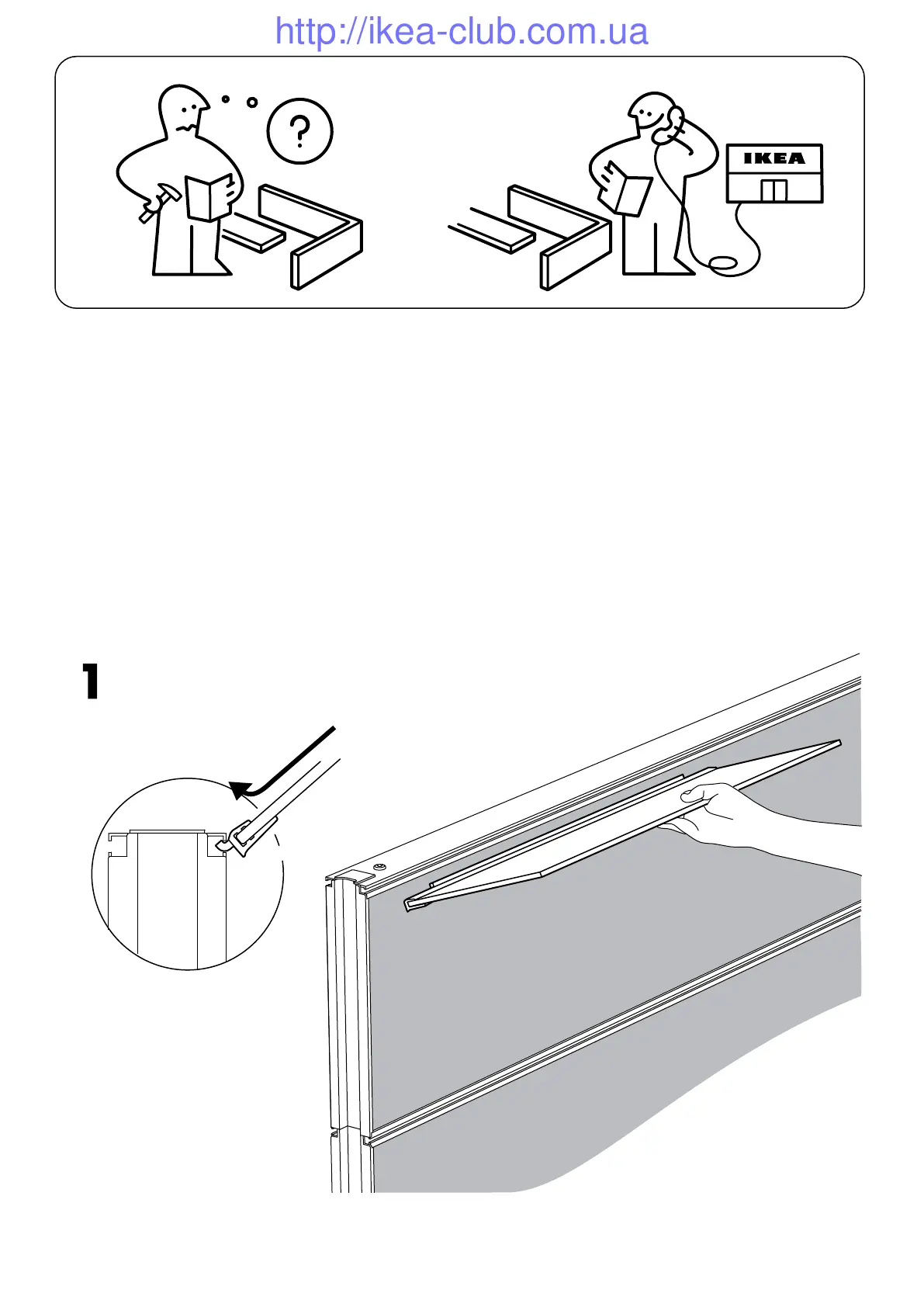 http://ikea-club.com.ua

?

IKEA

1