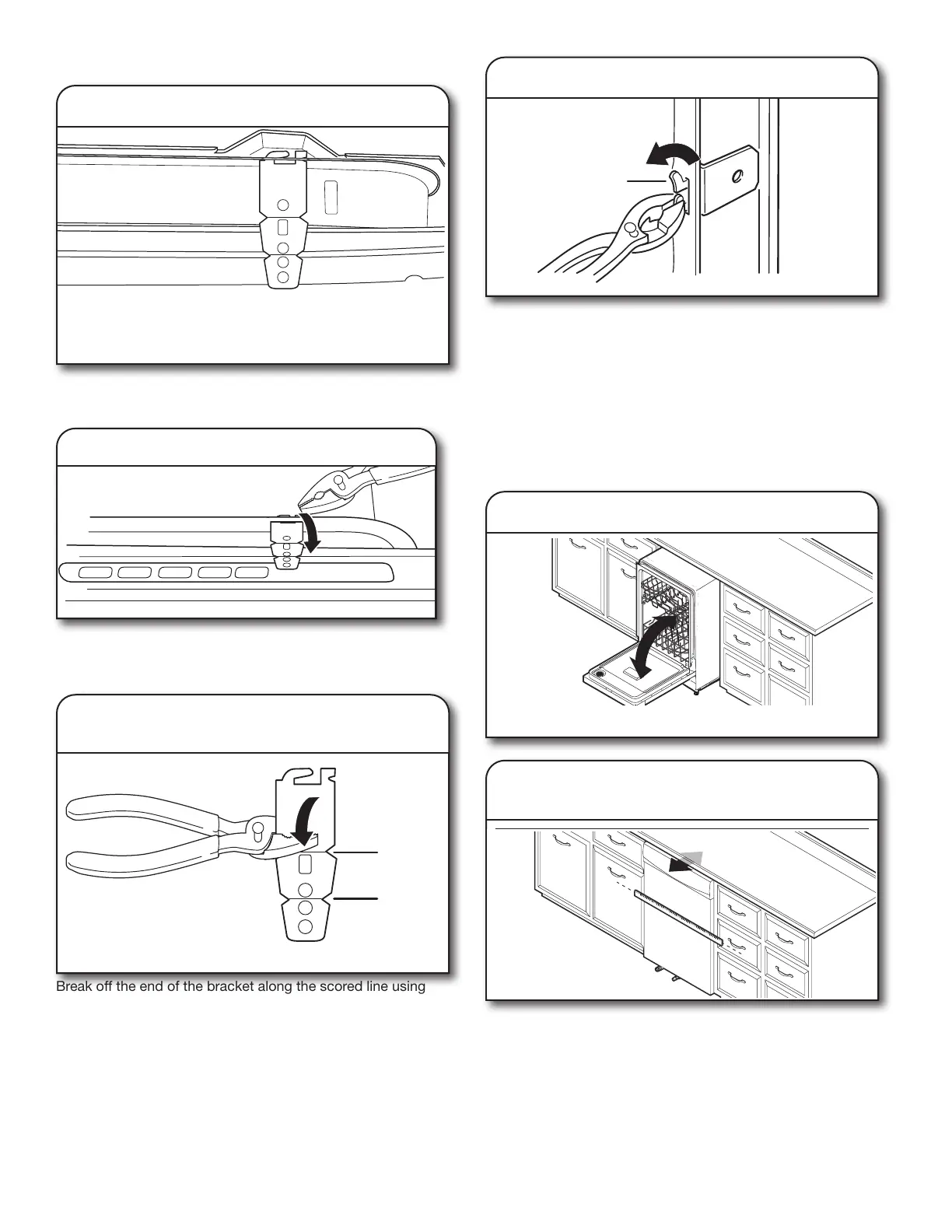 Break off the end of the bracket along the scored line using