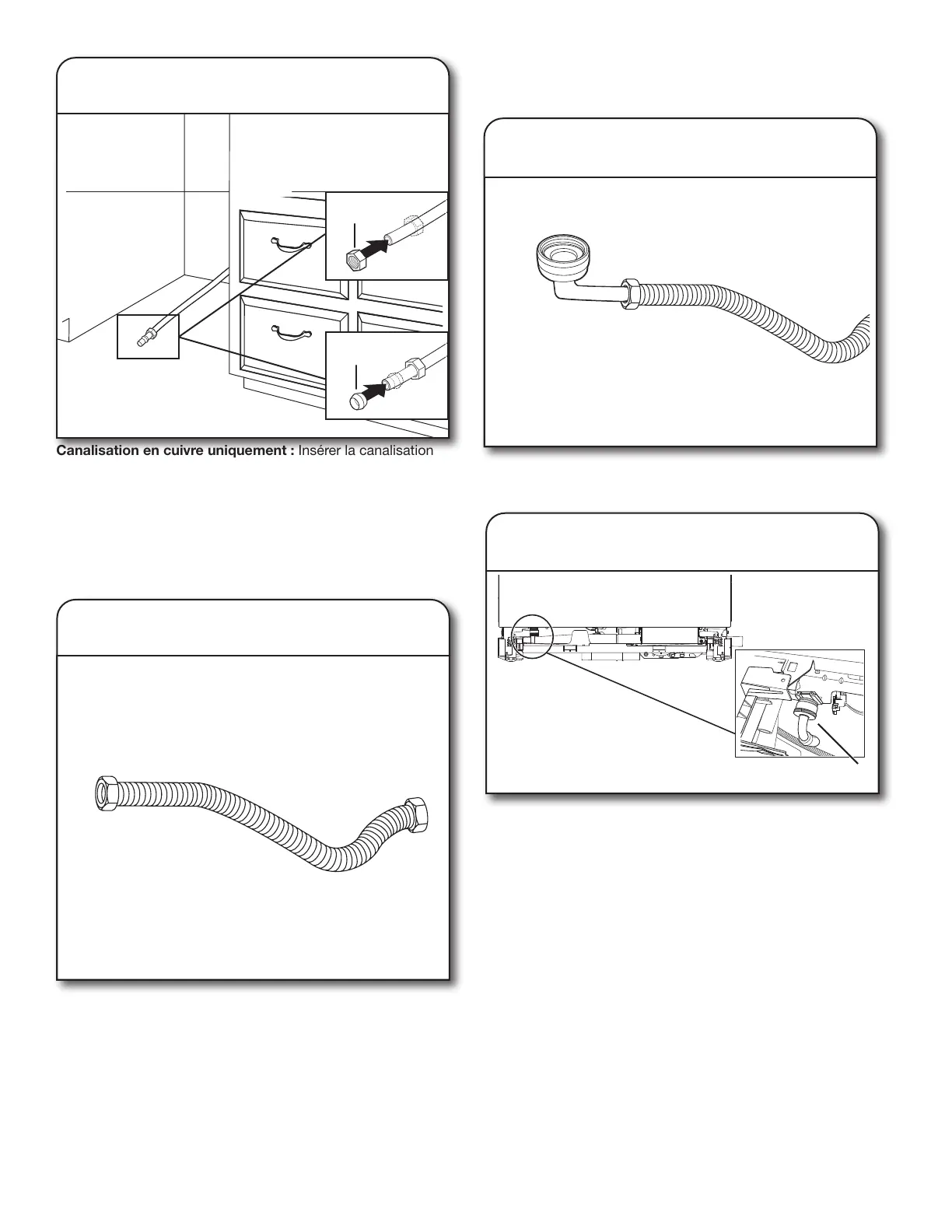 **Canalisation en cuivre uniquement :** Insérer la canalisation