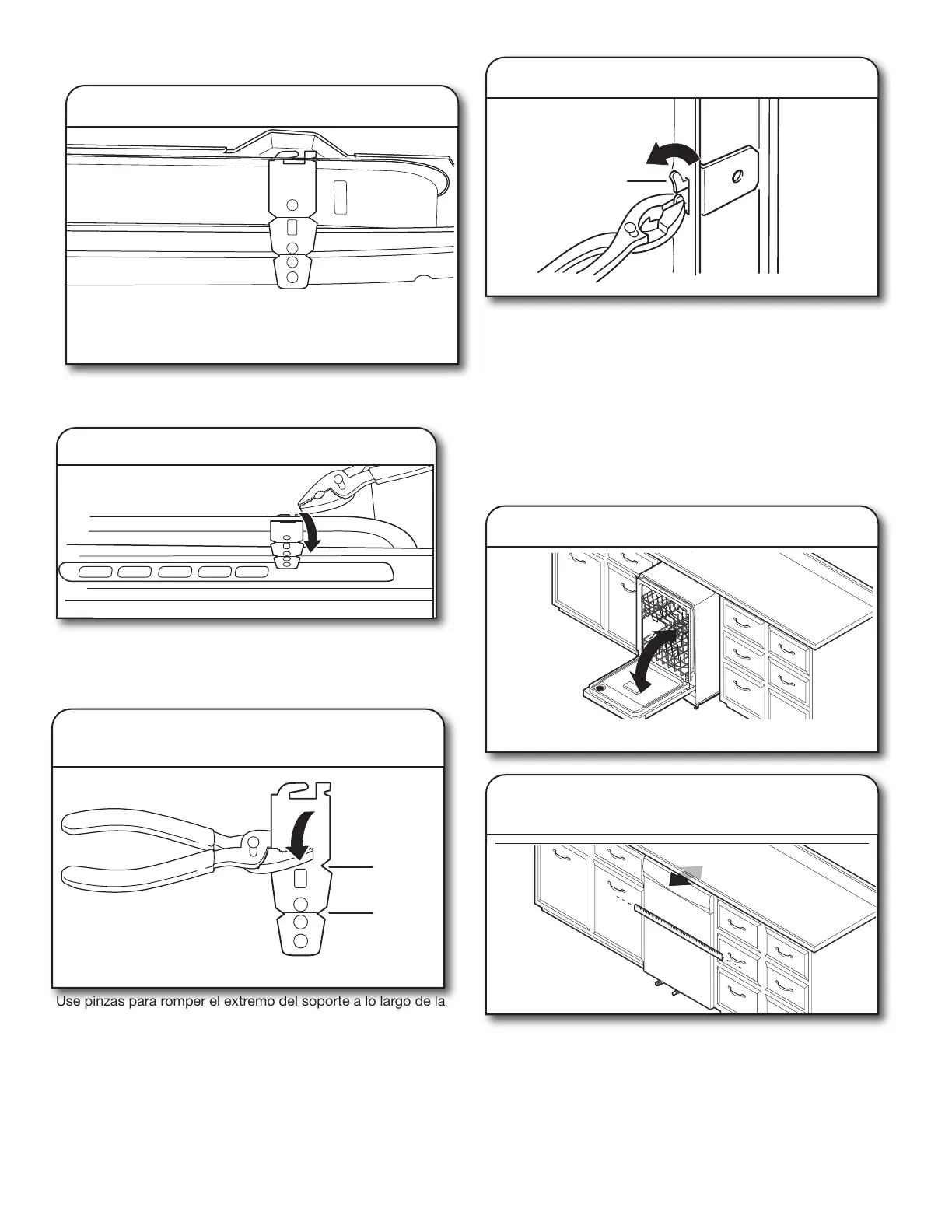 Use pinzas para romper el extremo del soporte a lo largo de la