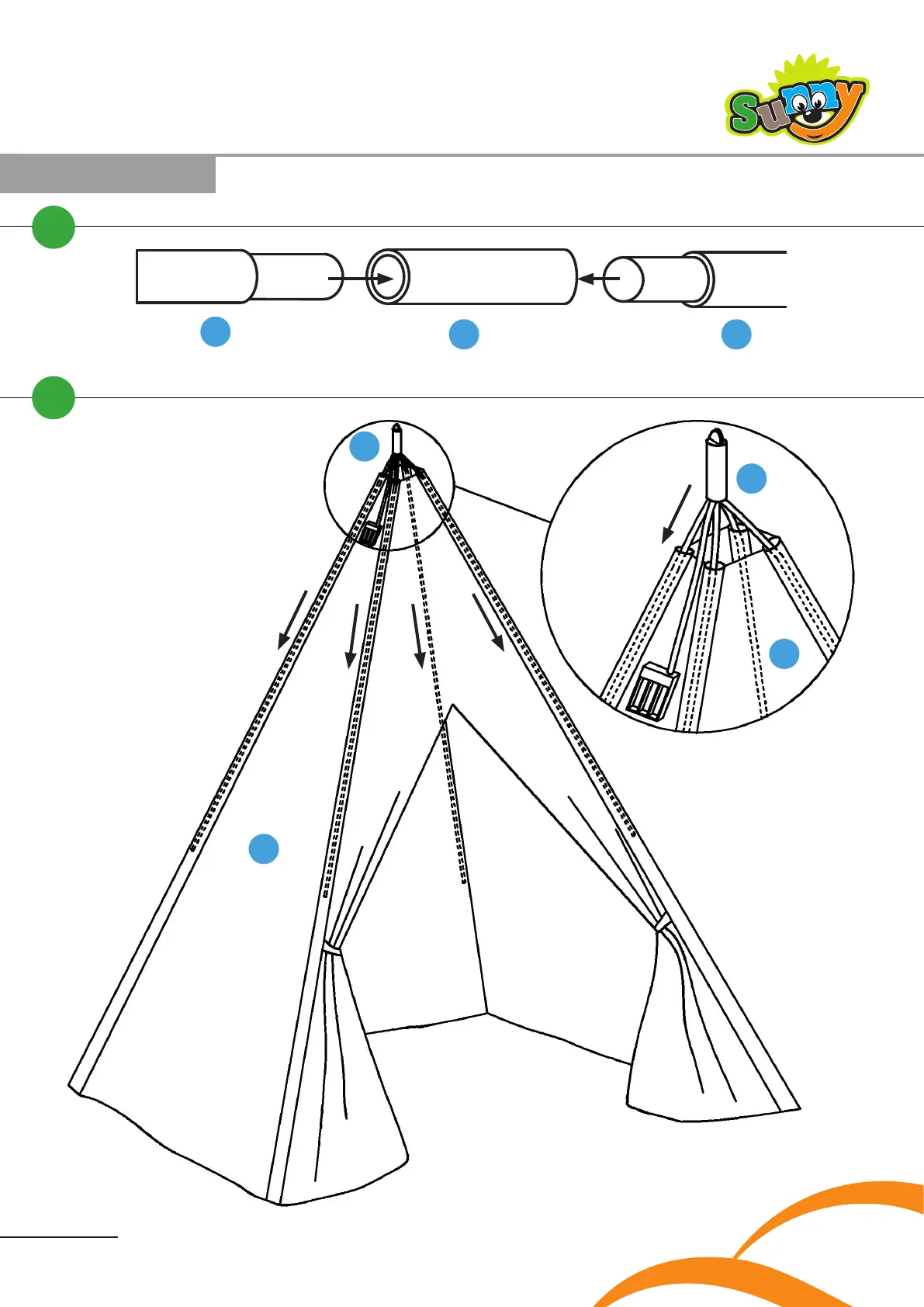 Sunny