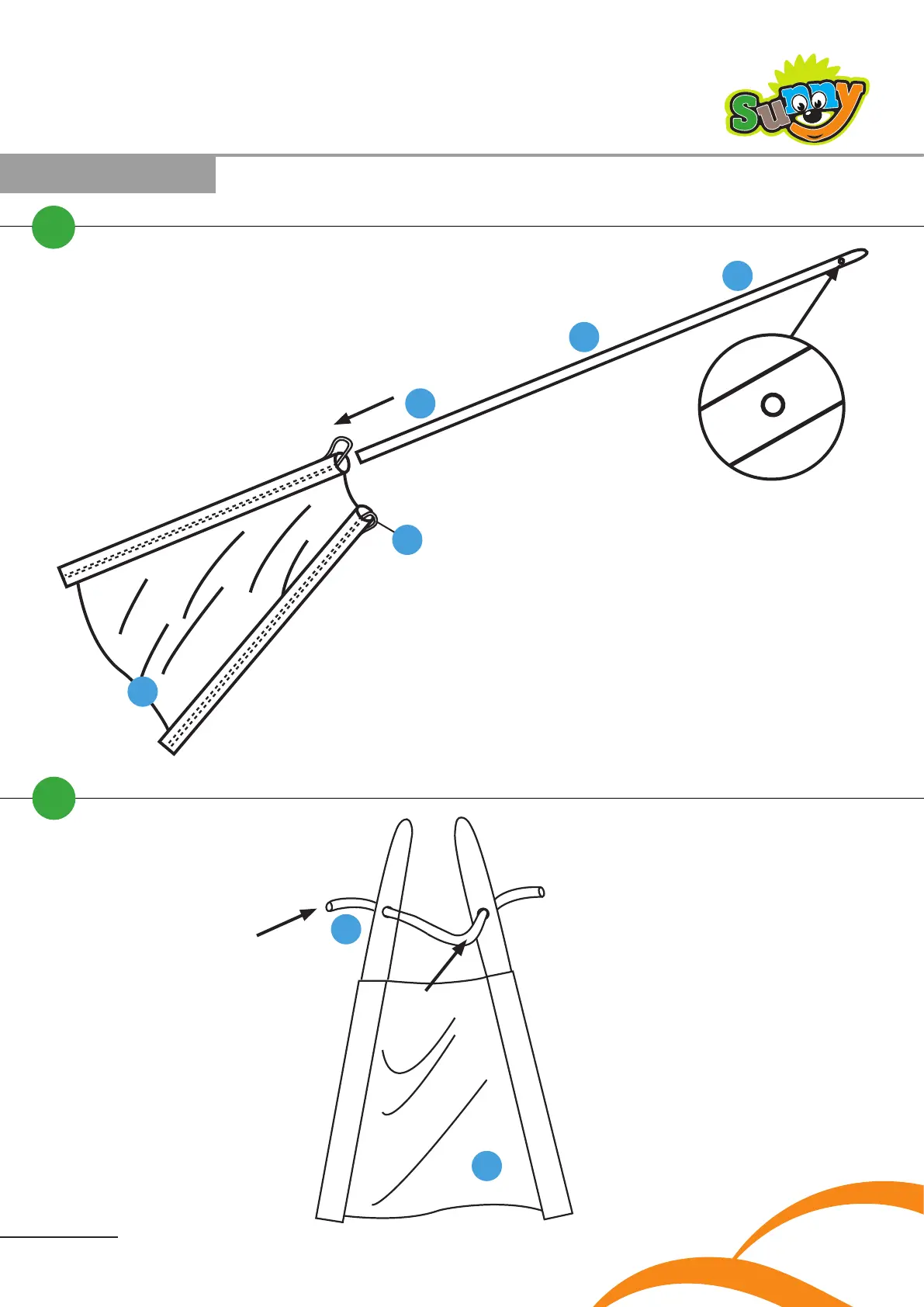 Sunny