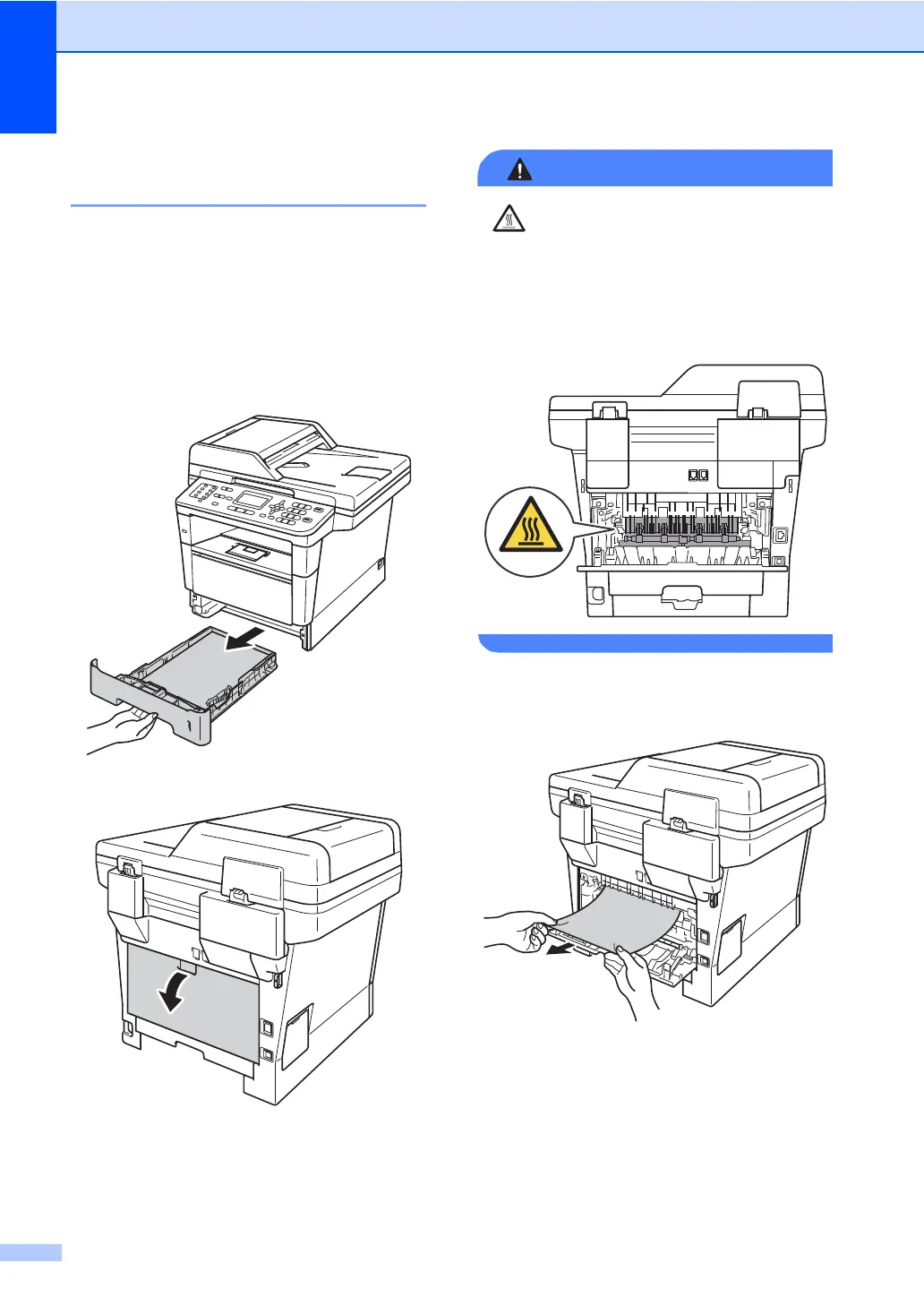 1